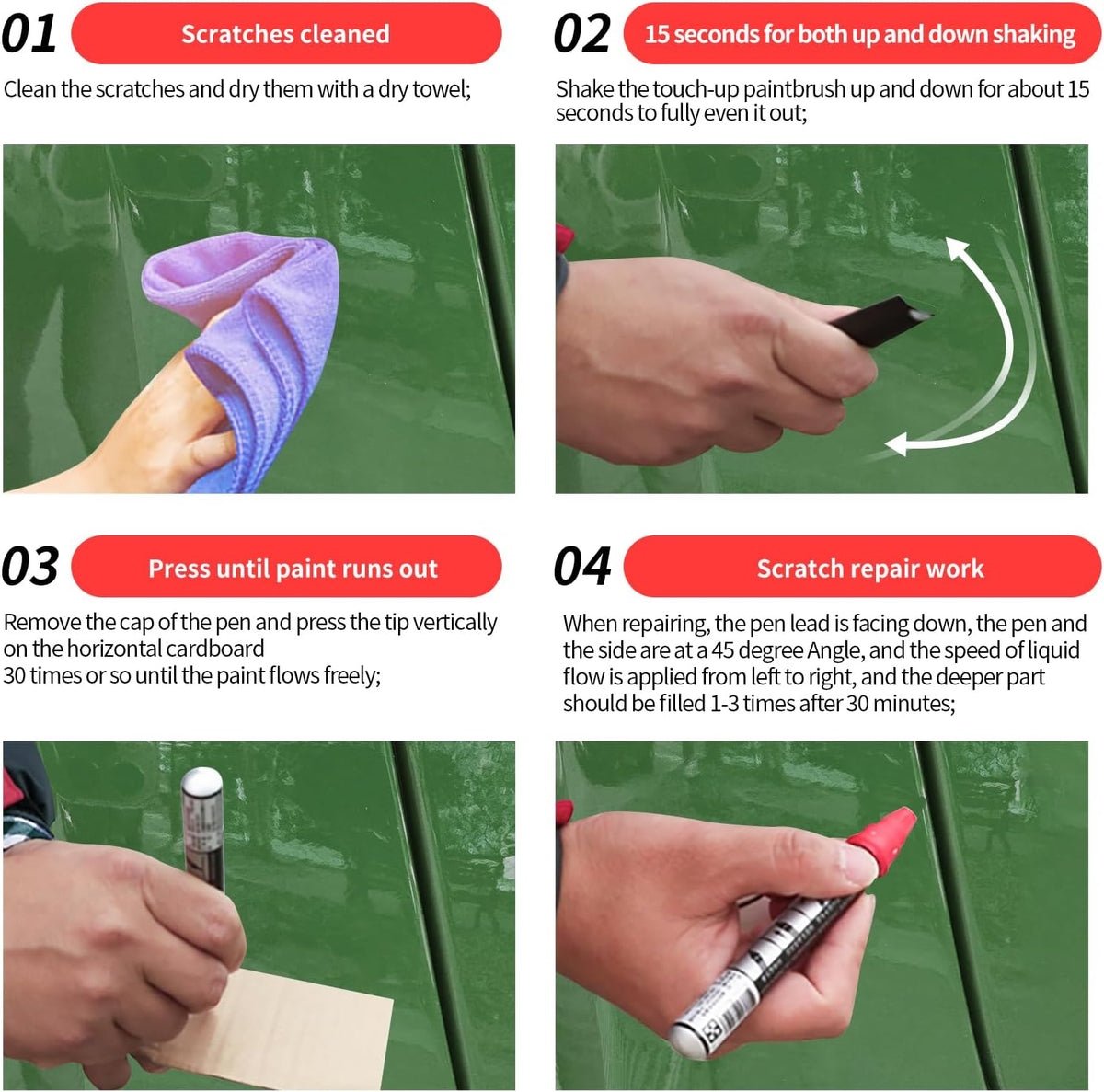 01 Scratches cleaned

Clean the scratches and dry them with a dry towel;

02 15 seconds for both up and down shaking

Shake the touch-up paintbrush up and down for about 15 seconds to fully even it out;

03 Press until paint runs out

Remove the cap of the pen and press the tip vertically on the horizontal cardboard
30 times or so until the paint flows freely;

04 Scratch repair work

When repairing, the pen lead is facing down, the pen and the side are at a 45 degree Angle, and the speed of liquid flow is applied from left to right, and the deeper part should be filled 1-3 times after 30 minutes;