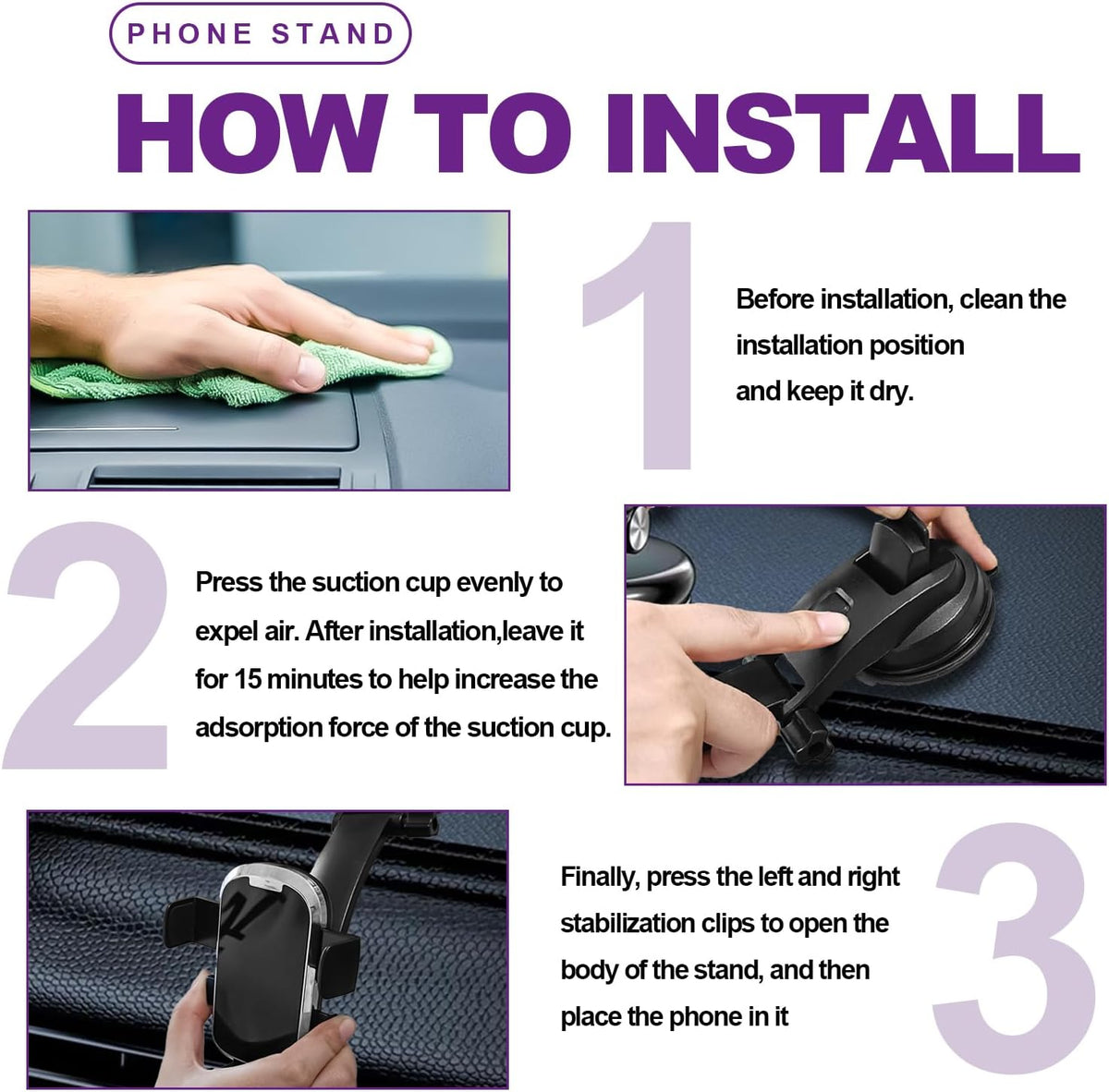 PHONE STAND

HOW TO INSTALL

1

Before installation, clean the installation position and keep it dry.

2

Press the suction cup evenly to expel air. After installation,leave it for 15 minutes to help increase the adsorption force of the suction cup.

Finally, press the left and right stabilization clips to open the body of the stand, and then place the phone in it

3