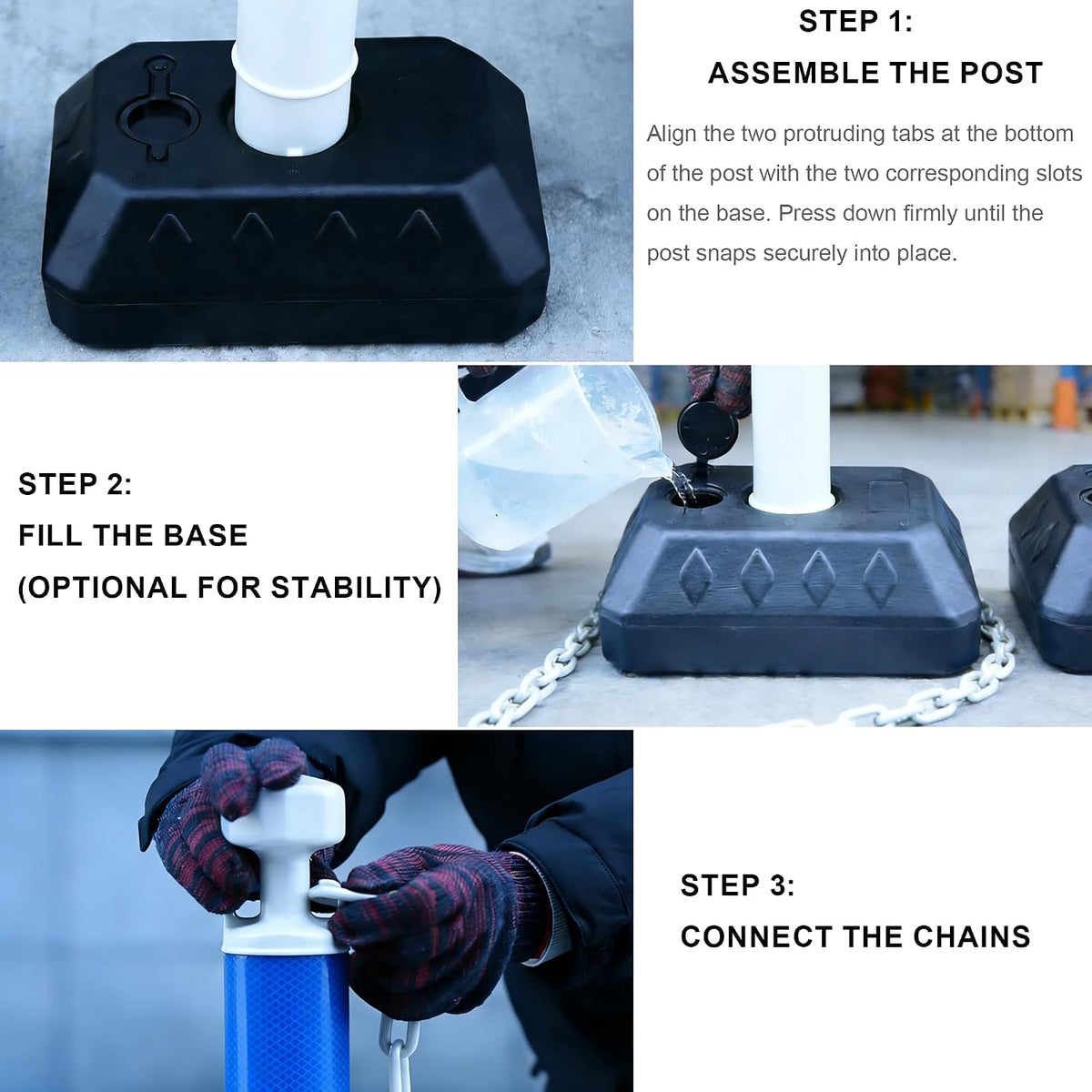 STEP 1:
ASSEMBLE THE POST

Align the two protruding tabs at the bottom of the post with the two corresponding slots on the base. Press down firmly until the post snaps securely into place.

STEP 2:
FILL THE BASE
(OPTIONAL FOR STABILITY)

STEP 3:
CONNECT THE CHAINS