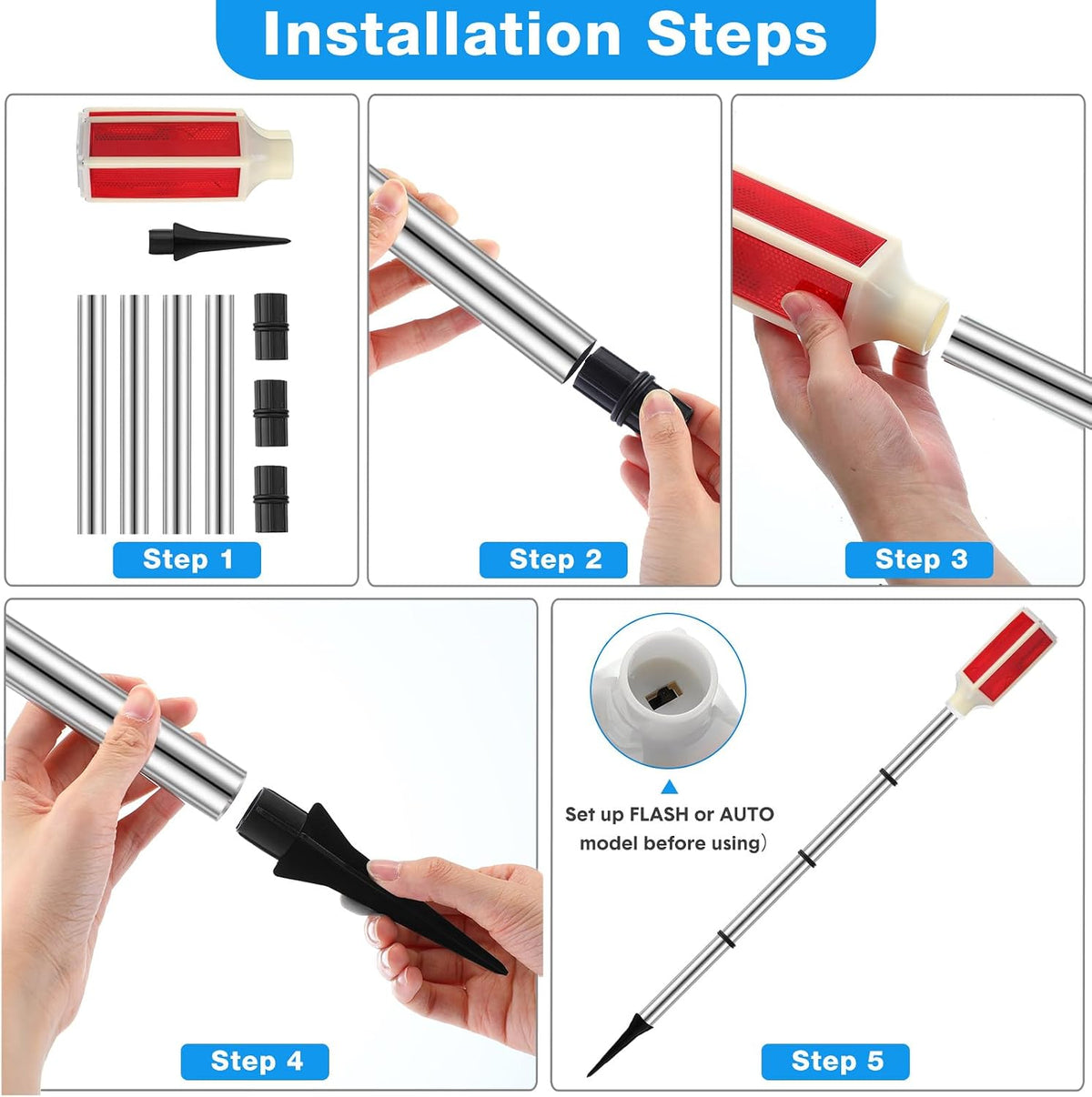 Installation Steps

Step 1

Step 2

Step 3

Step 4

Set up FLASH or AUTO model before using）

Step 5