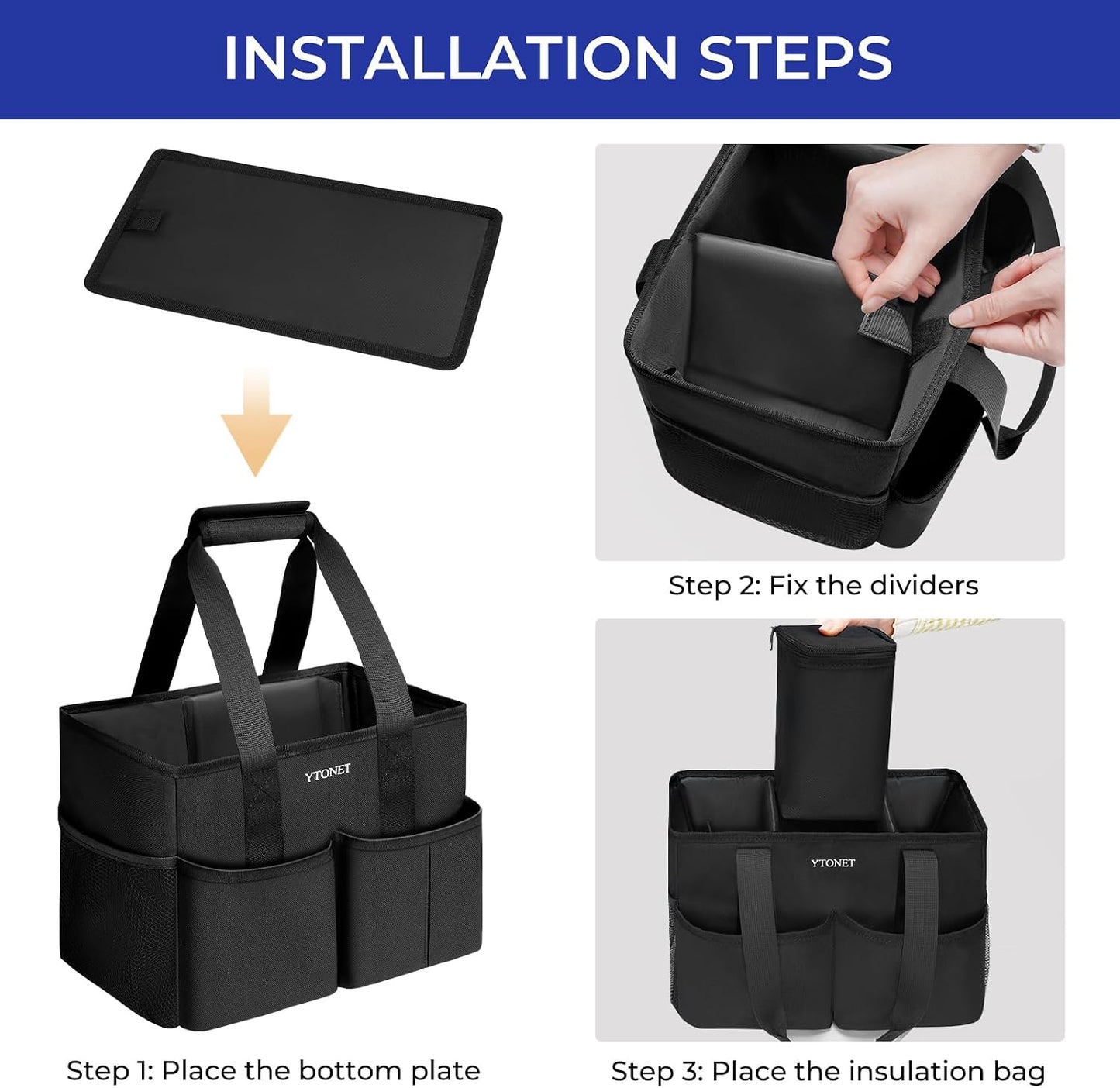 INSTALLATION STEPS

YTONET

Step 1: Place the bottom plate

Step 2: Fix the dividers

YTONET

Step 3: Place the insulation bag