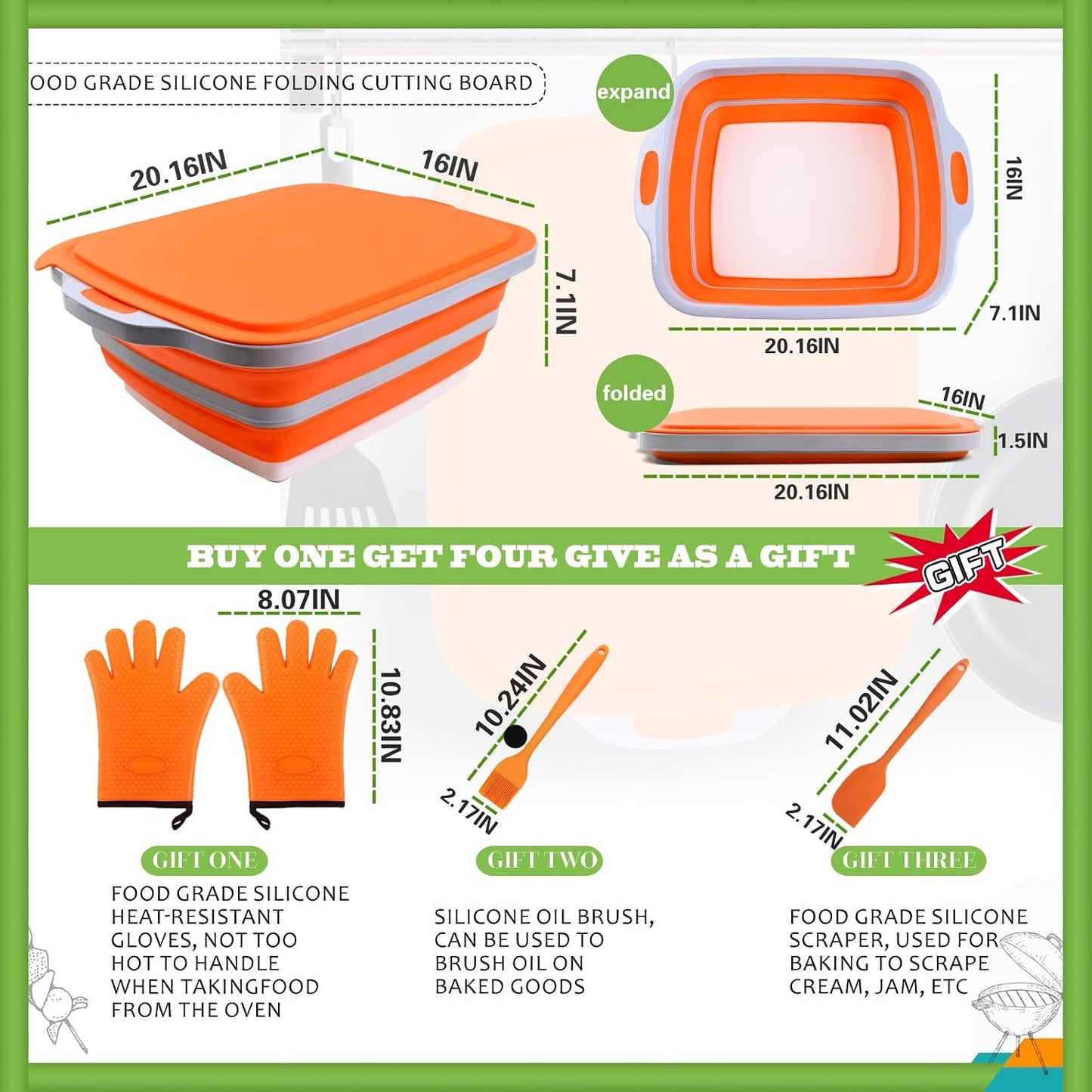 OOD GRADE SILICONE FOLDING CUTTING BOARD

20.16IN
16IN
7.1IN

expand
16IN
7.1IN
20.16IN

folded
16IN
1.5IN
20.16IN

BUY ONE GET FOUR GIVE AS A GIFT
GIFT

8.07IN
10.83IN
10.24IN
2.17IN
11.02IN
2.17IN

GIFT ONE
FOOD GRADE SILICONE HEAT-RESISTANT GLOVES, NOT TOO HOT TO HANDLE WHEN TAKINGFOOD FROM THE OVEN

GIFT TWO
SILICONE OIL BRUSH, CAN BE USED TO BRUSH OIL ON BAKED GOODS

GIFT THREE
FOOD GRADE SILICONE SCRAPER, USED FOR BAKING TO SCRAPE CREAM, JAM, ETC