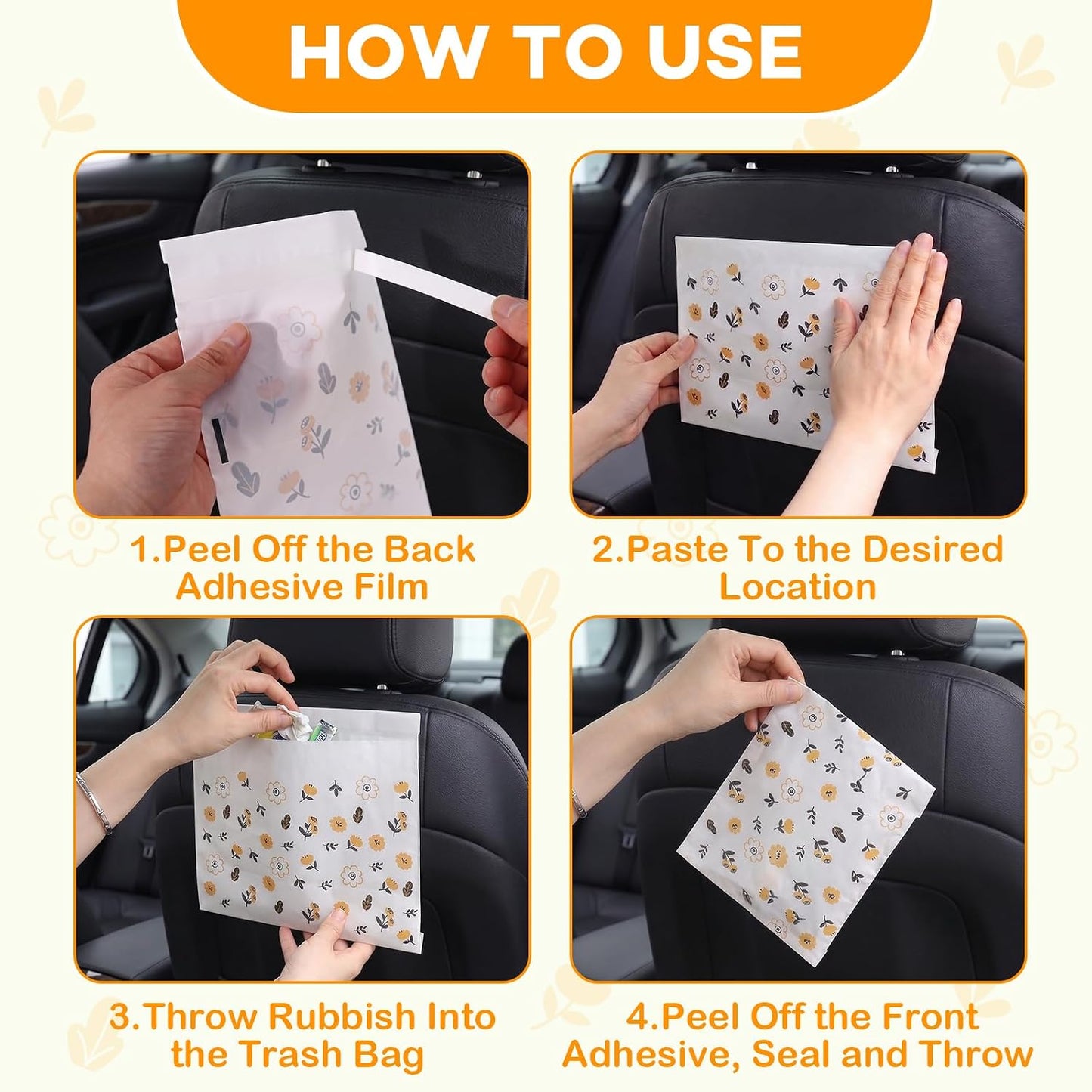 HOW TO USE

1.Peel Off the Back Adhesive Film

2.Paste To the Desired Location

3.Throw Rubbish Into the Trash Bag

4.Peel Off the Front Adhesive, Seal and Throw