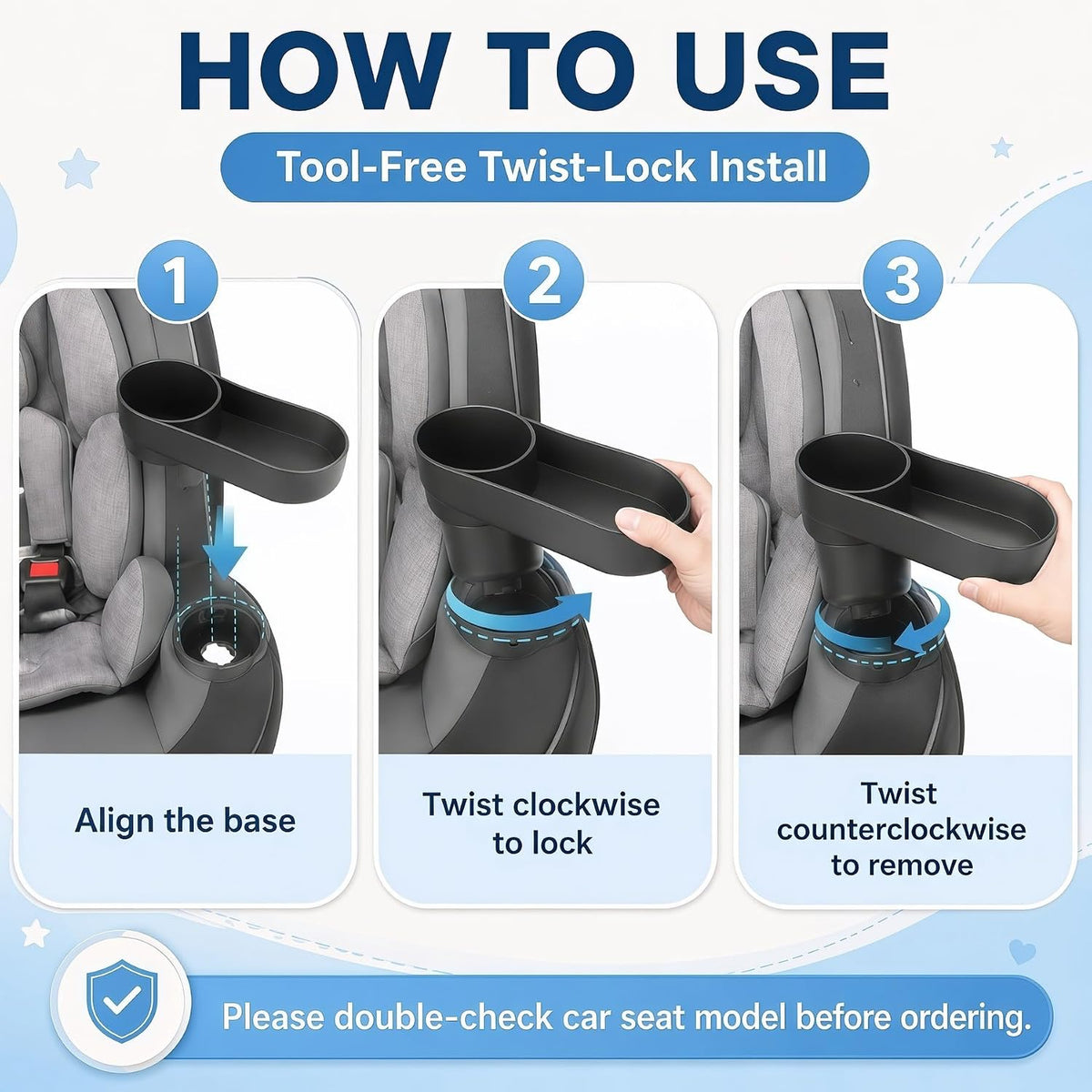 HOW TO USE

Tool-Free Twist-Lock Install

1

Align the base

2

Twist clockwise to lock

3

Twist counterclockwise to remove

Please double-check car seat model before ordering.