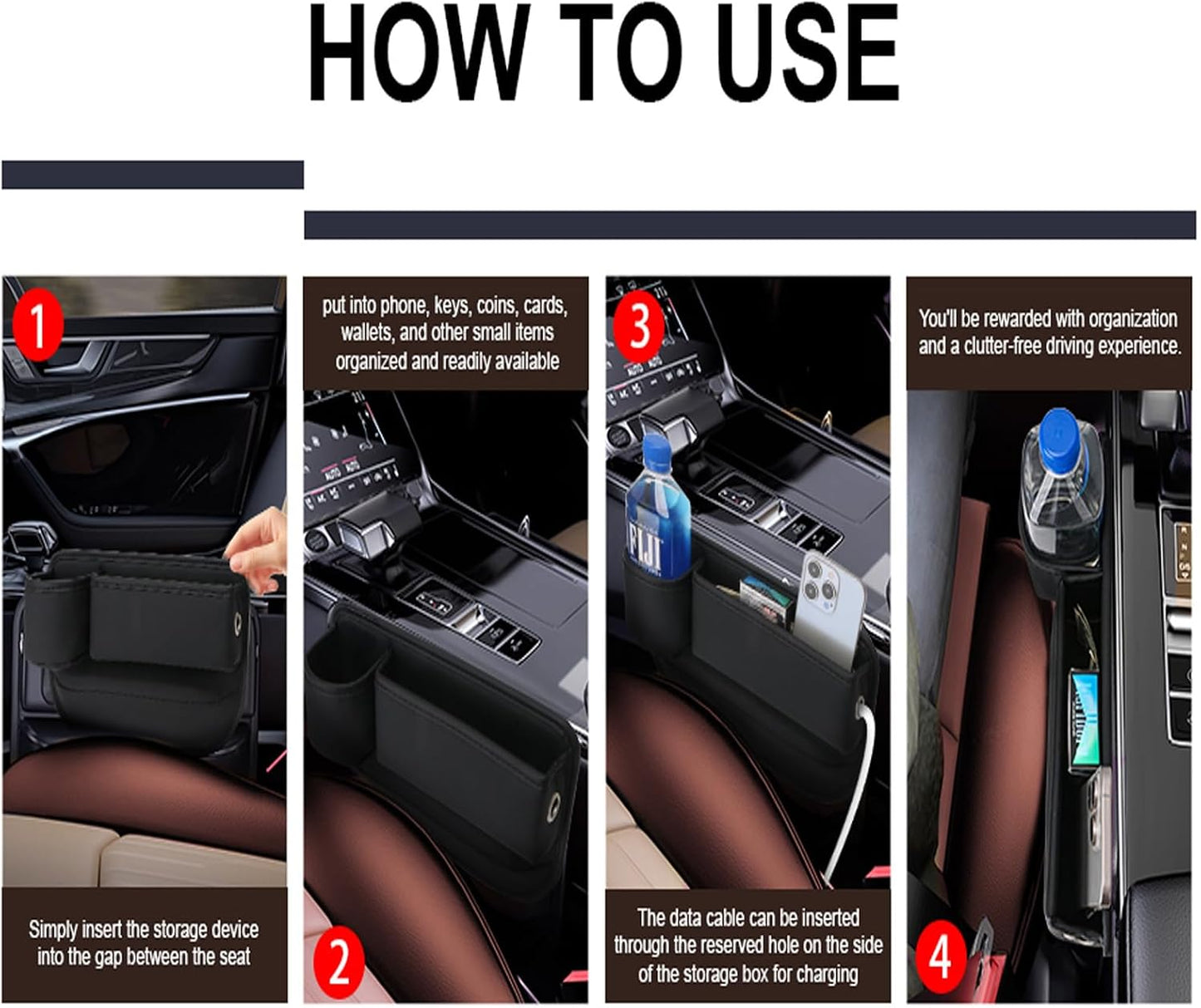 HOW TO USE

1

Simply insert the storage device into the gap between the seat

put into phone, keys, coins, cards, wallets, and other small items organized and readily available

2

3

FIJI

The data cable can be inserted through the reserved hole on the side of the storage box for charging

You'll be rewarded with organization and a clutter-free driving experience.

4