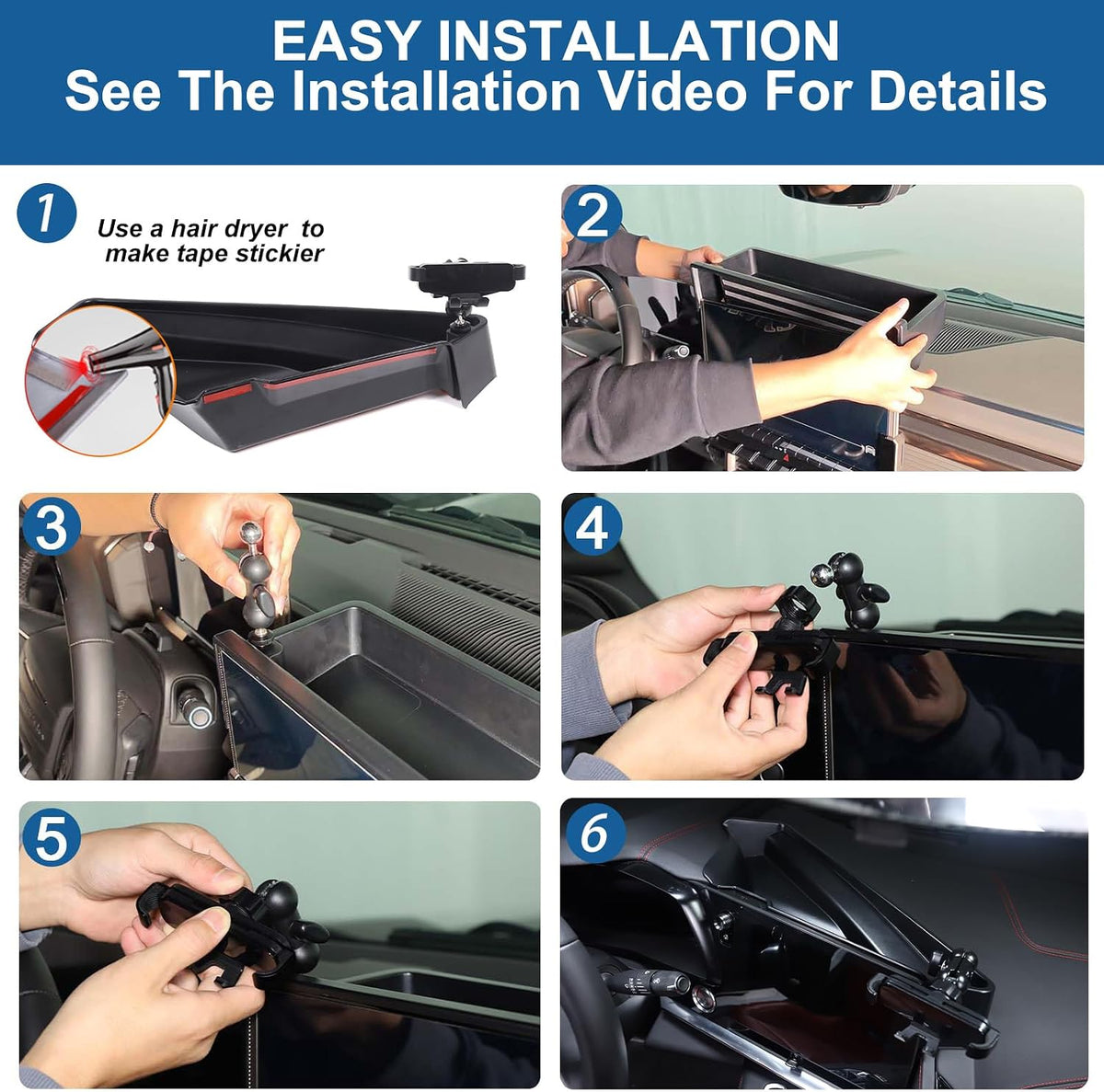 EASY INSTALLATION
See The Installation Video For Details

1
Use a hair dryer to make tape stickier

2

3

4

5

6