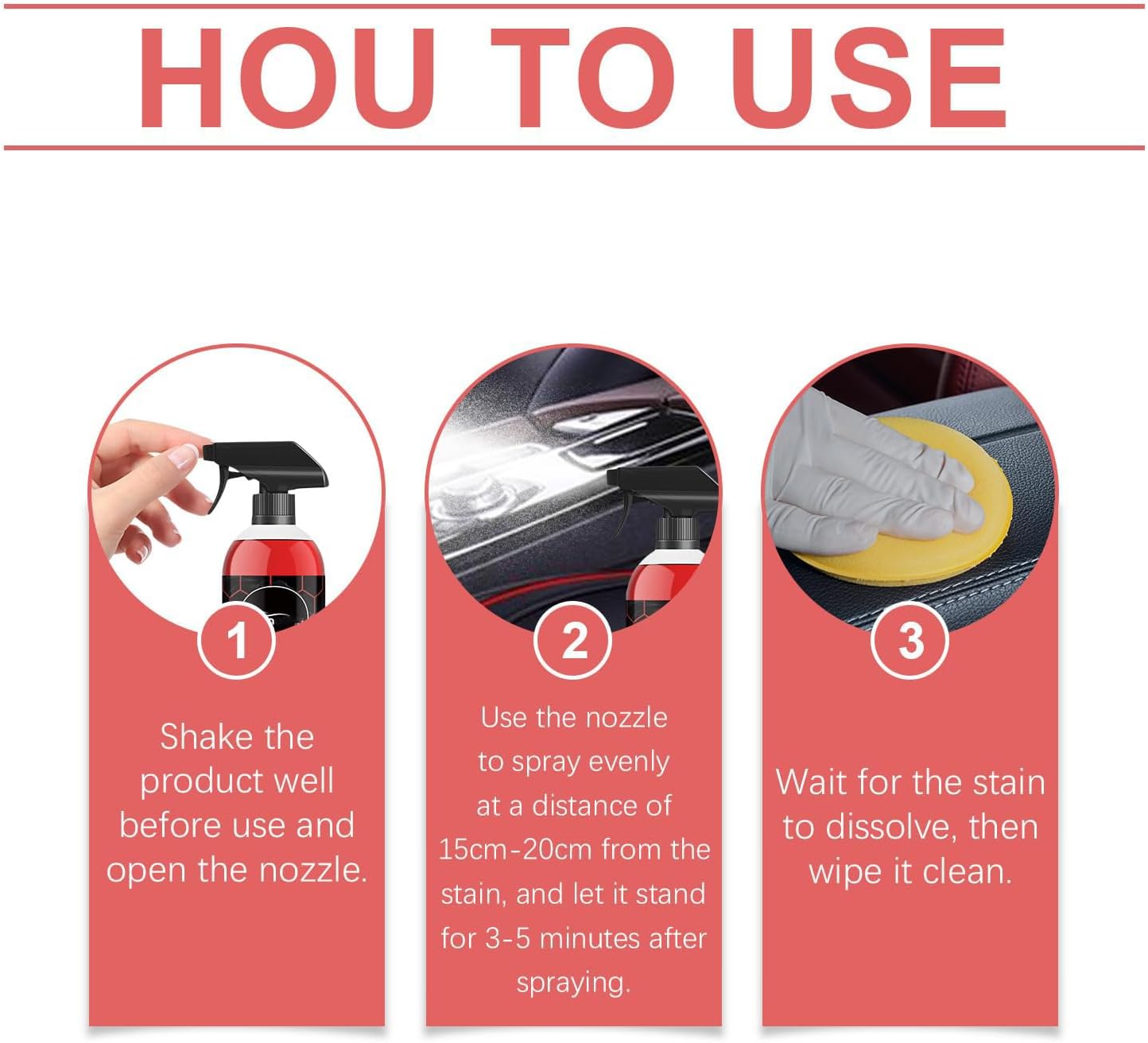 HOU TO USE

1

Shake the product well before use and open the nozzle.

2

Use the nozzle to spray evenly at a distance of 15cm-20cm from the stain, and let it stand for 3-5 minutes after spraying.

3

Wait for the stain to dissolve, then wipe it clean.