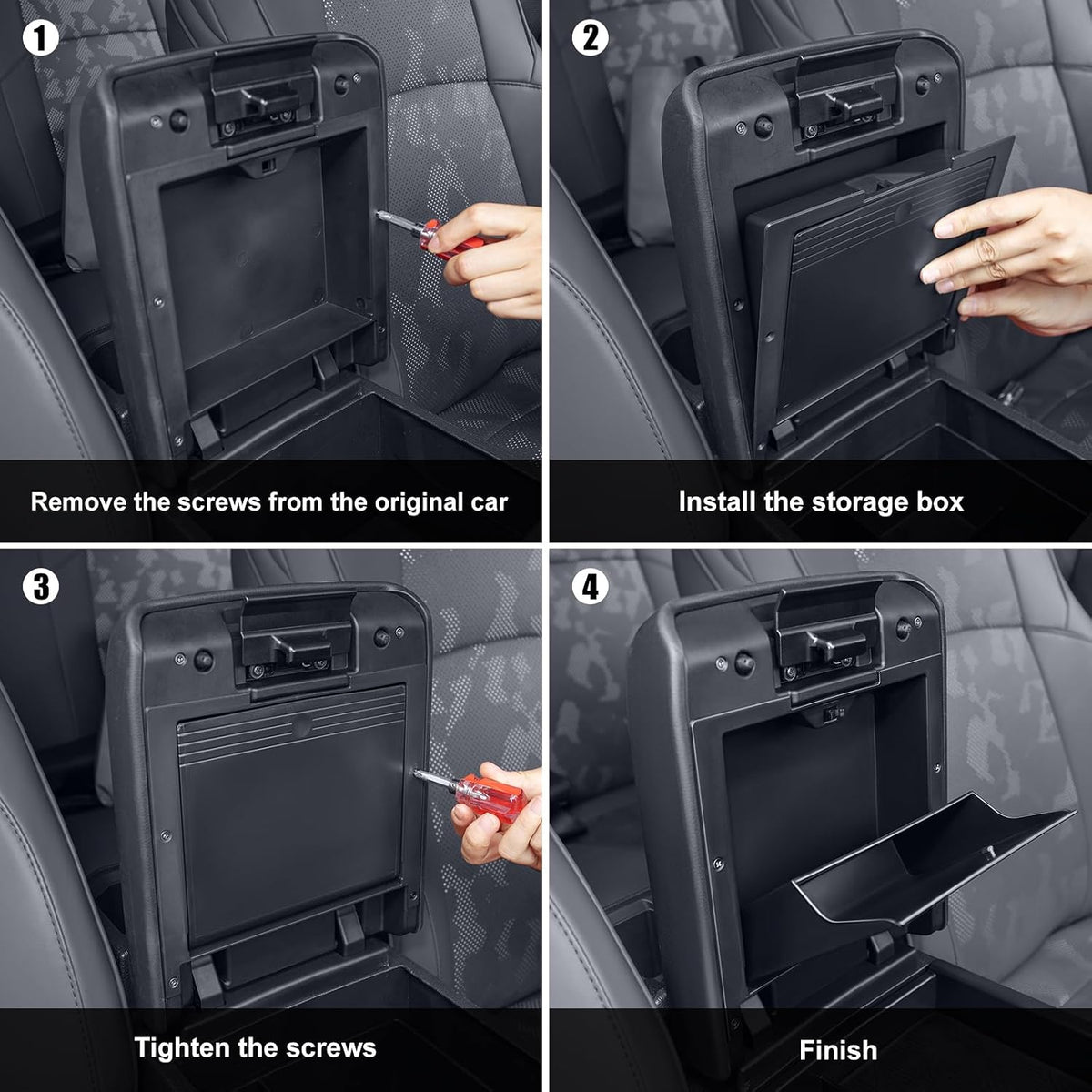 1

Remove the screws from the original car

2

Install the storage box

3

Tighten the screws

4

Finish