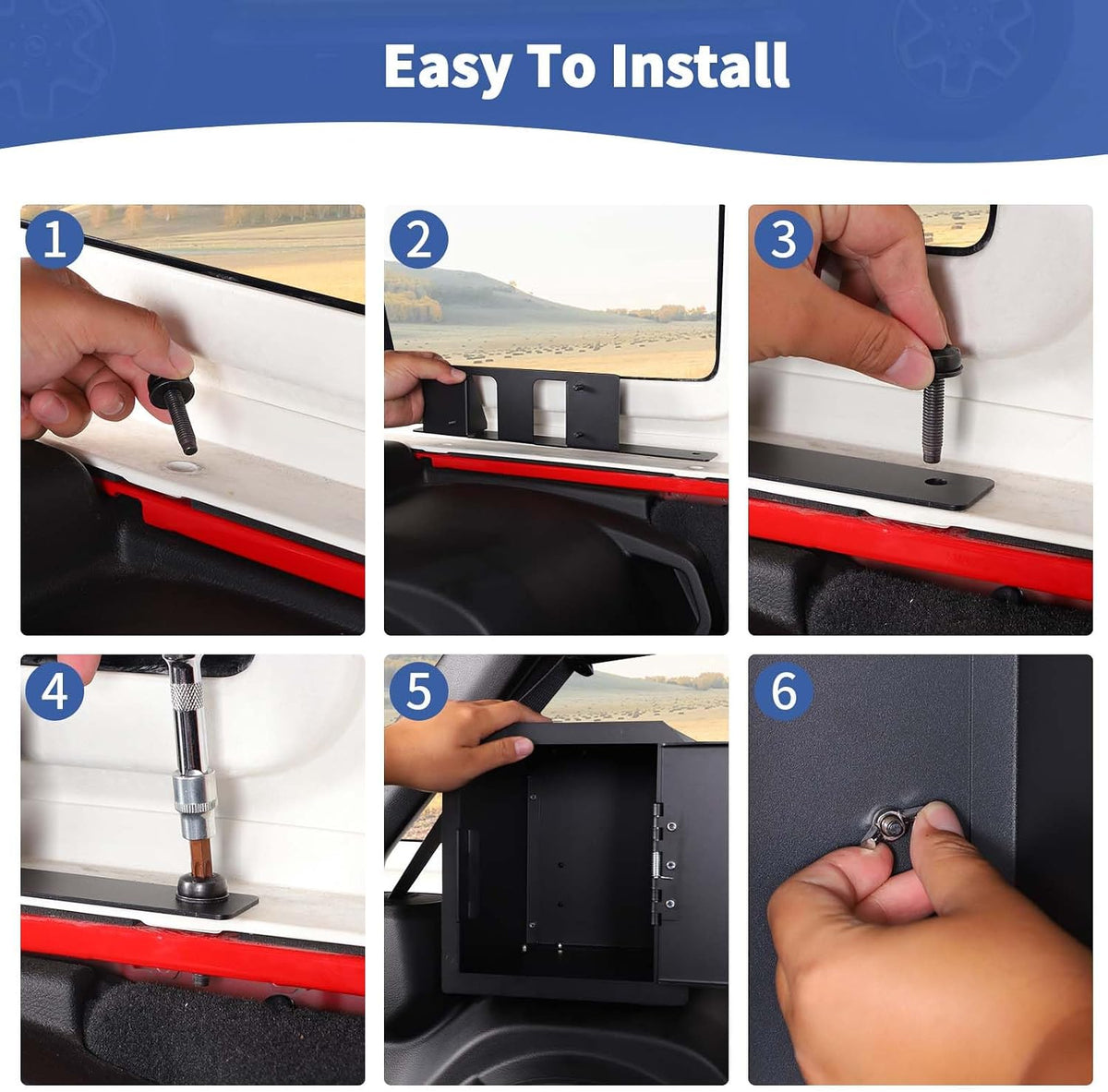 Easy To Install

1

2

3

4

5

6