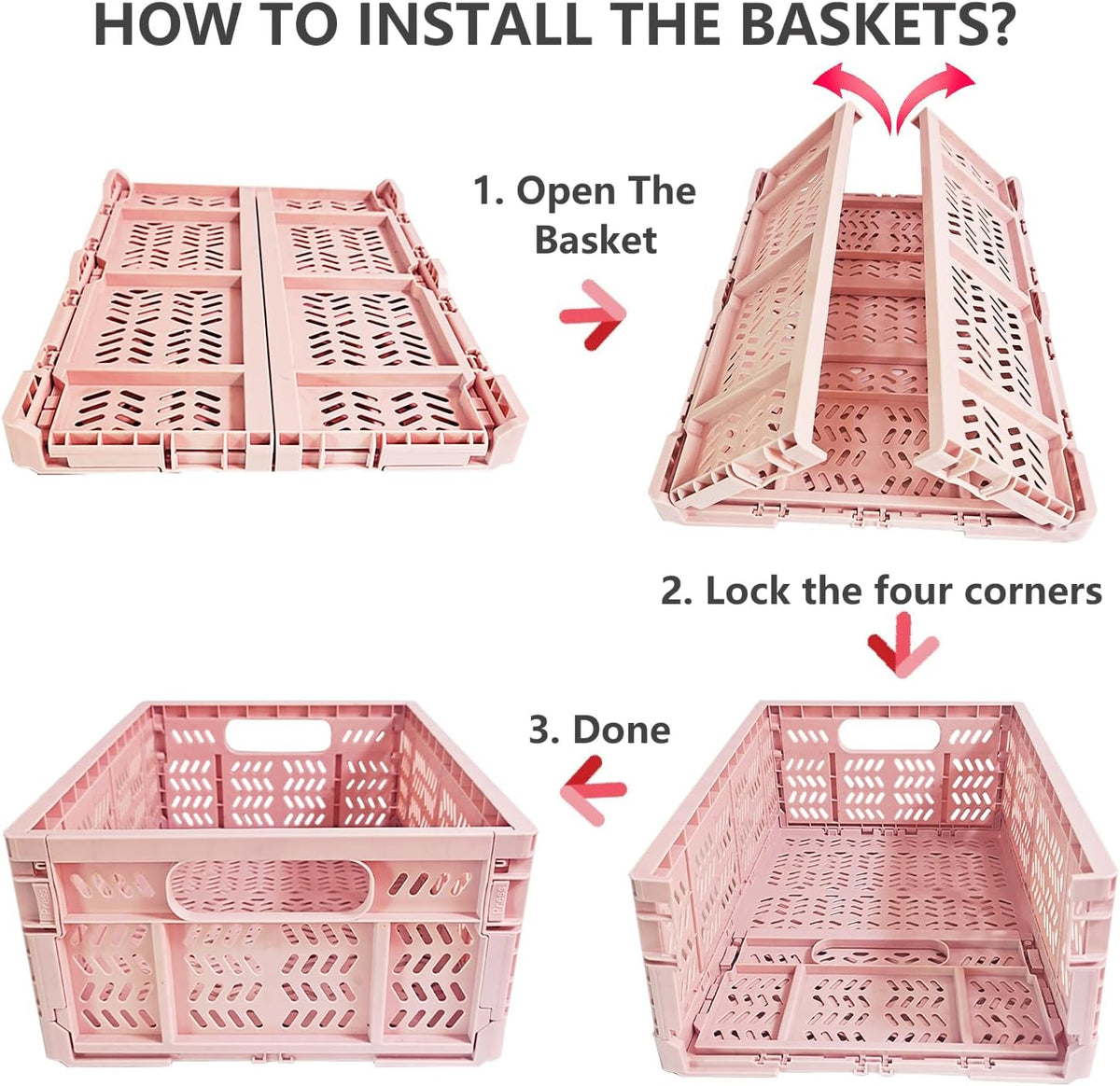 HOW TO INSTALL THE BASKETS?

1. Open The Basket

2. Lock the four corners

3. Done