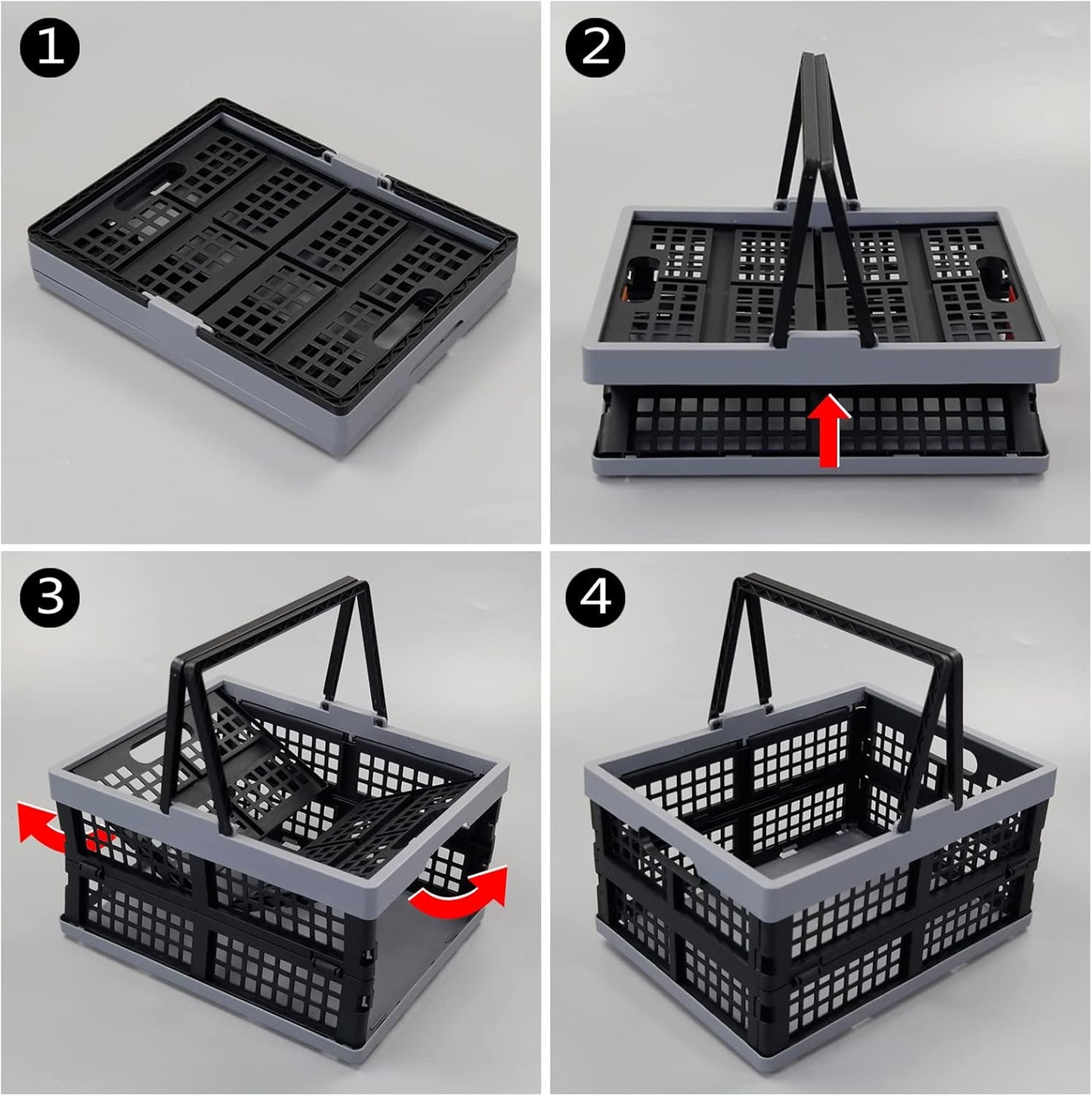 1

2

3

4