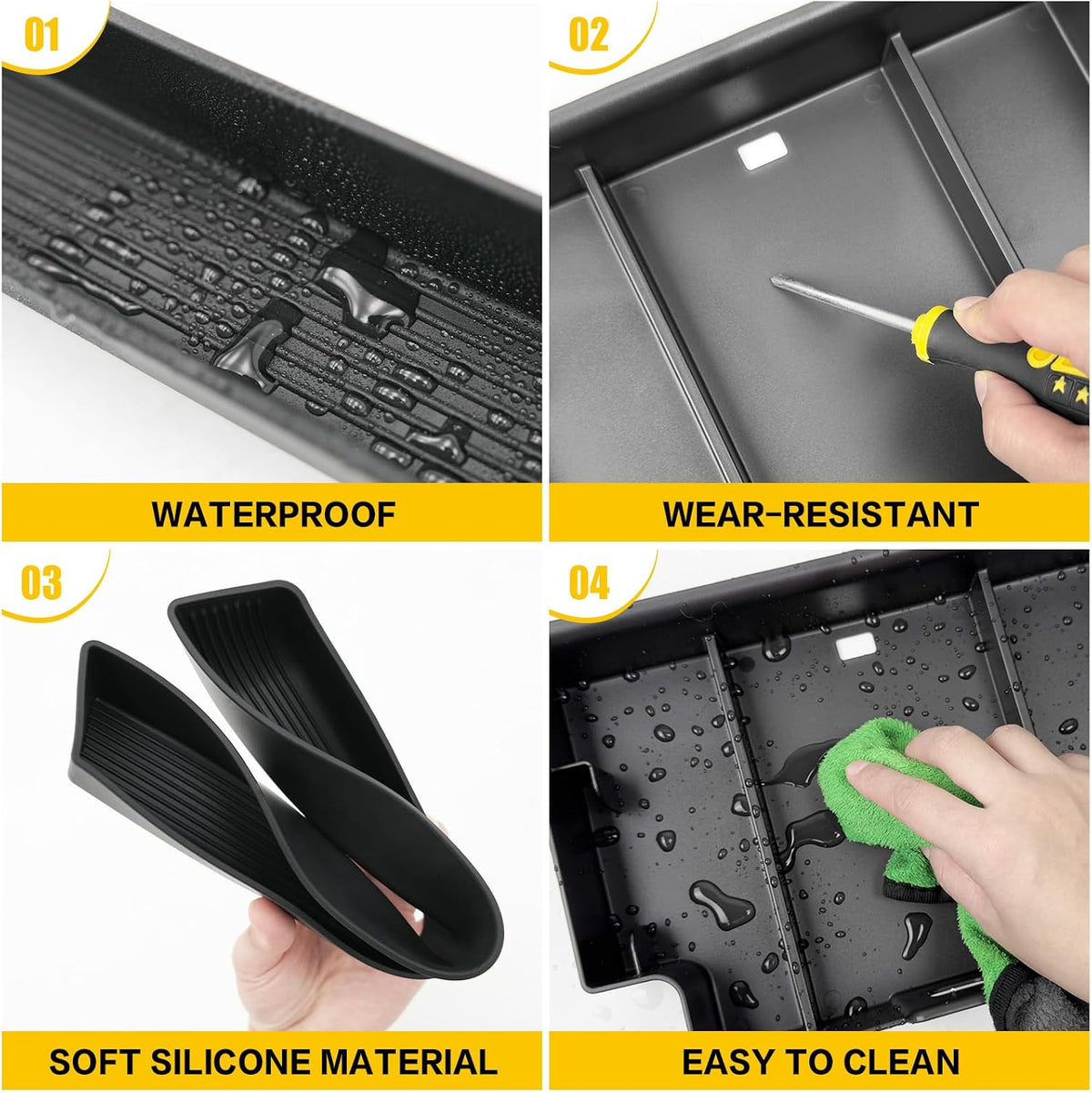 01

WATERPROOF

02

WEAR-RESISTANT

03

SOFT SILICONE MATERIAL

04

EASY TO CLEAN