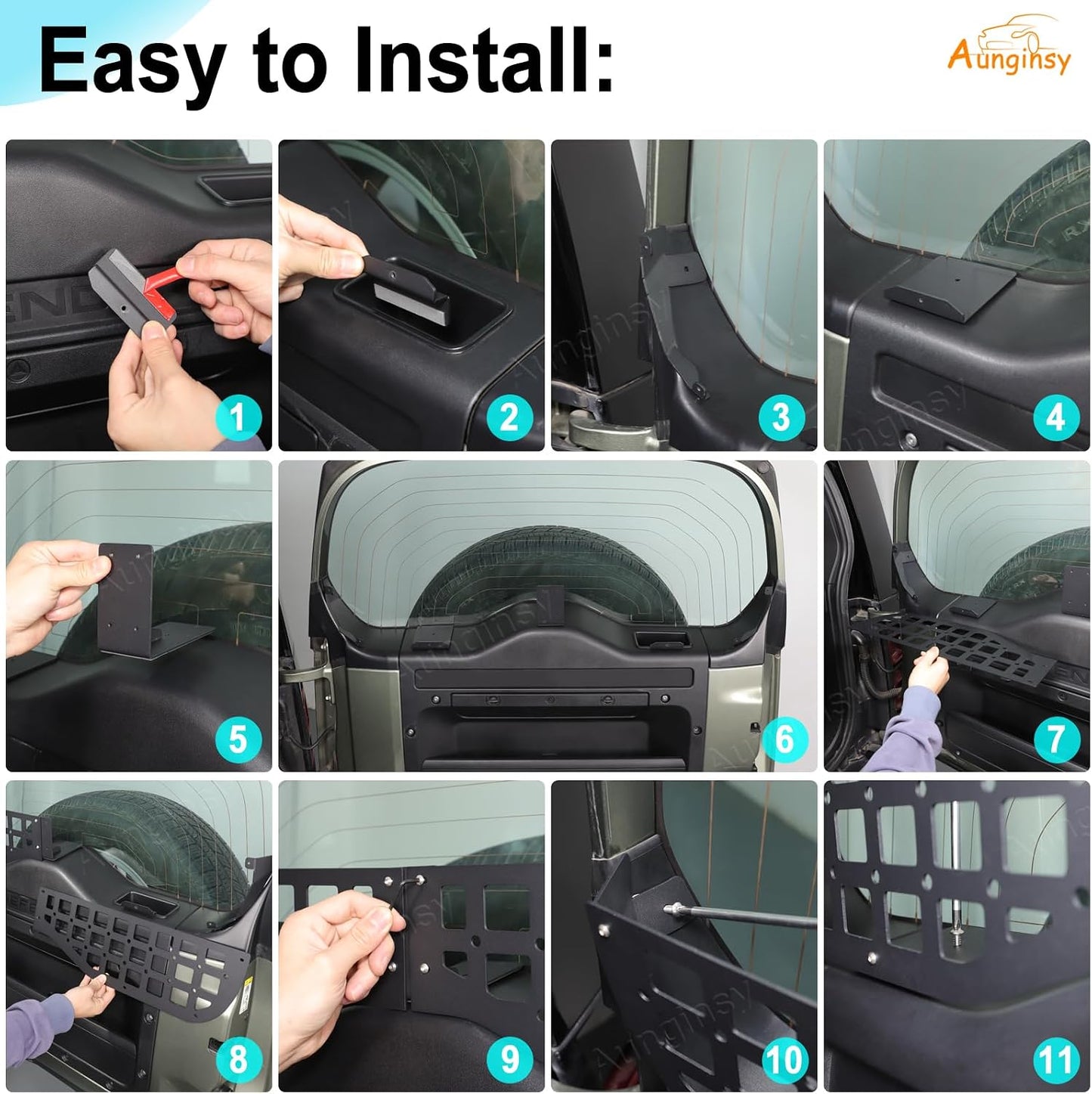 Easy to Install:

Aunginsy

1

2

3

4

5

6

7

8

9

10

11