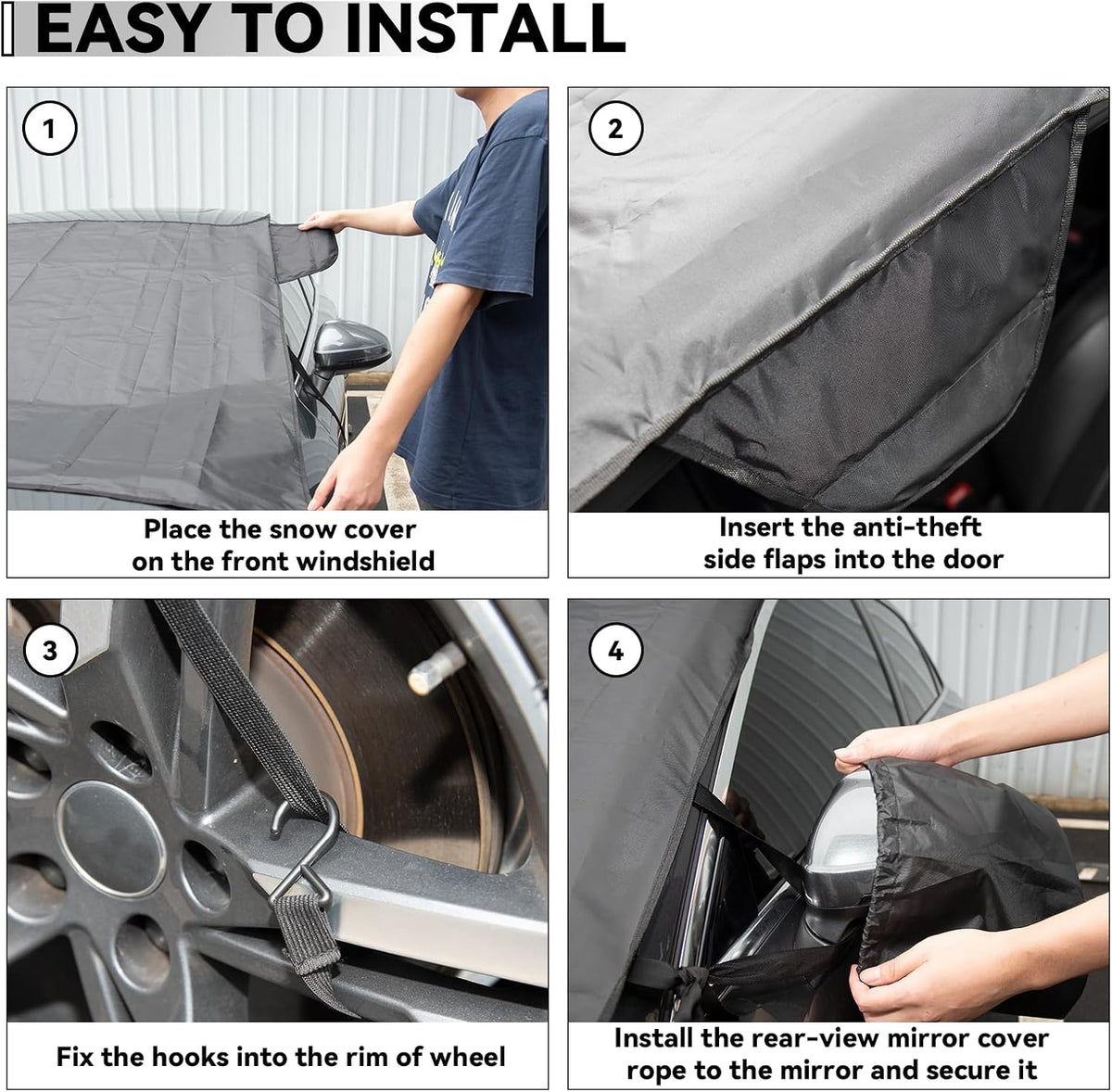 EASY TO INSTALL

1

Place the snow cover on the front windshield

2

Insert the anti-theft side flaps into the door

3

Fix the hooks into the rim of wheel

4

Install the rear-view mirror cover rope to the mirror and secure it