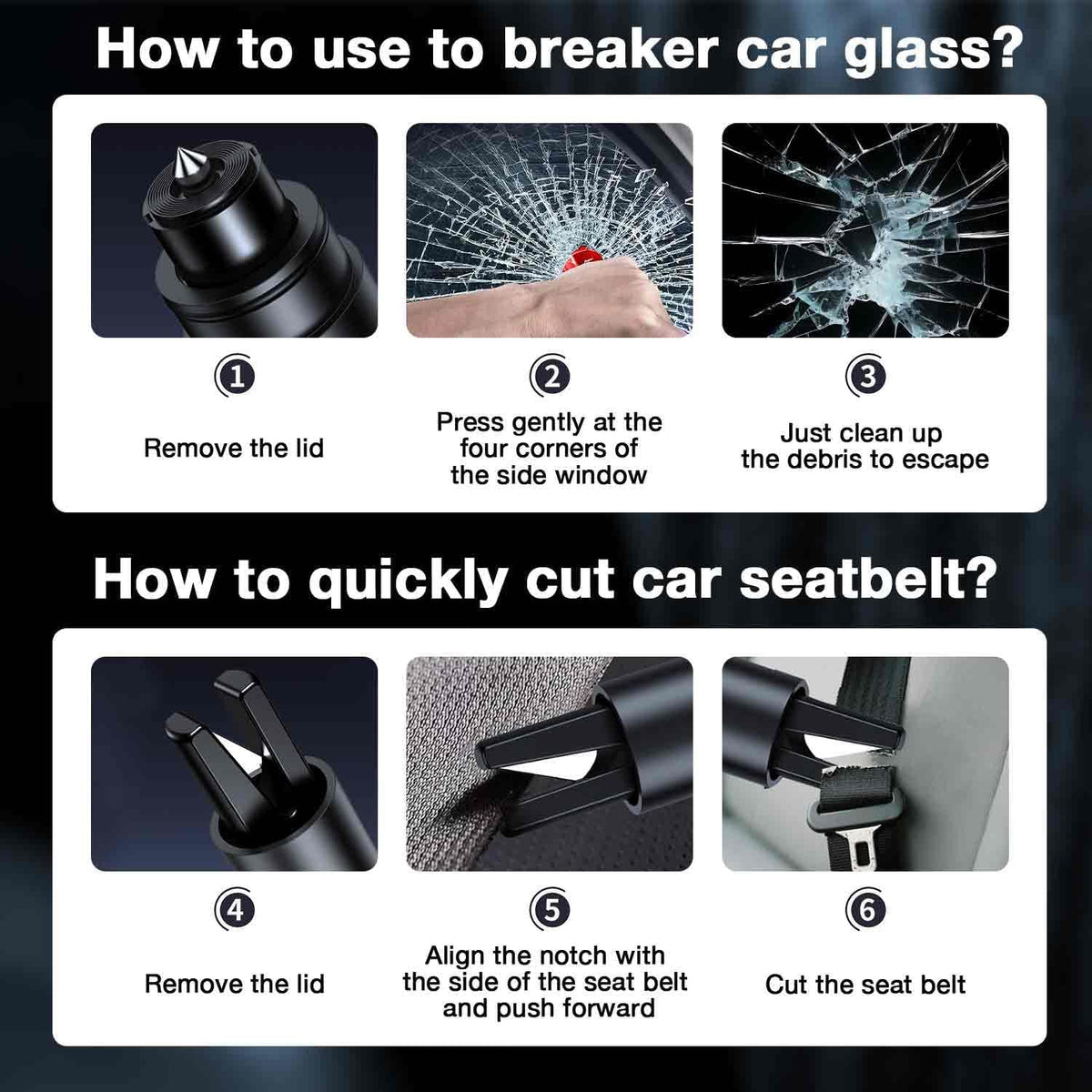 How to use to breaker car glass?

1
Remove the lid

2
Press gently at the four corners of the side window

3
Just clean up the debris to escape

How to quickly cut car seatbelt?

4
Remove the lid

5
Align the notch with the side of the seat belt and push forward

6
Cut the seat belt