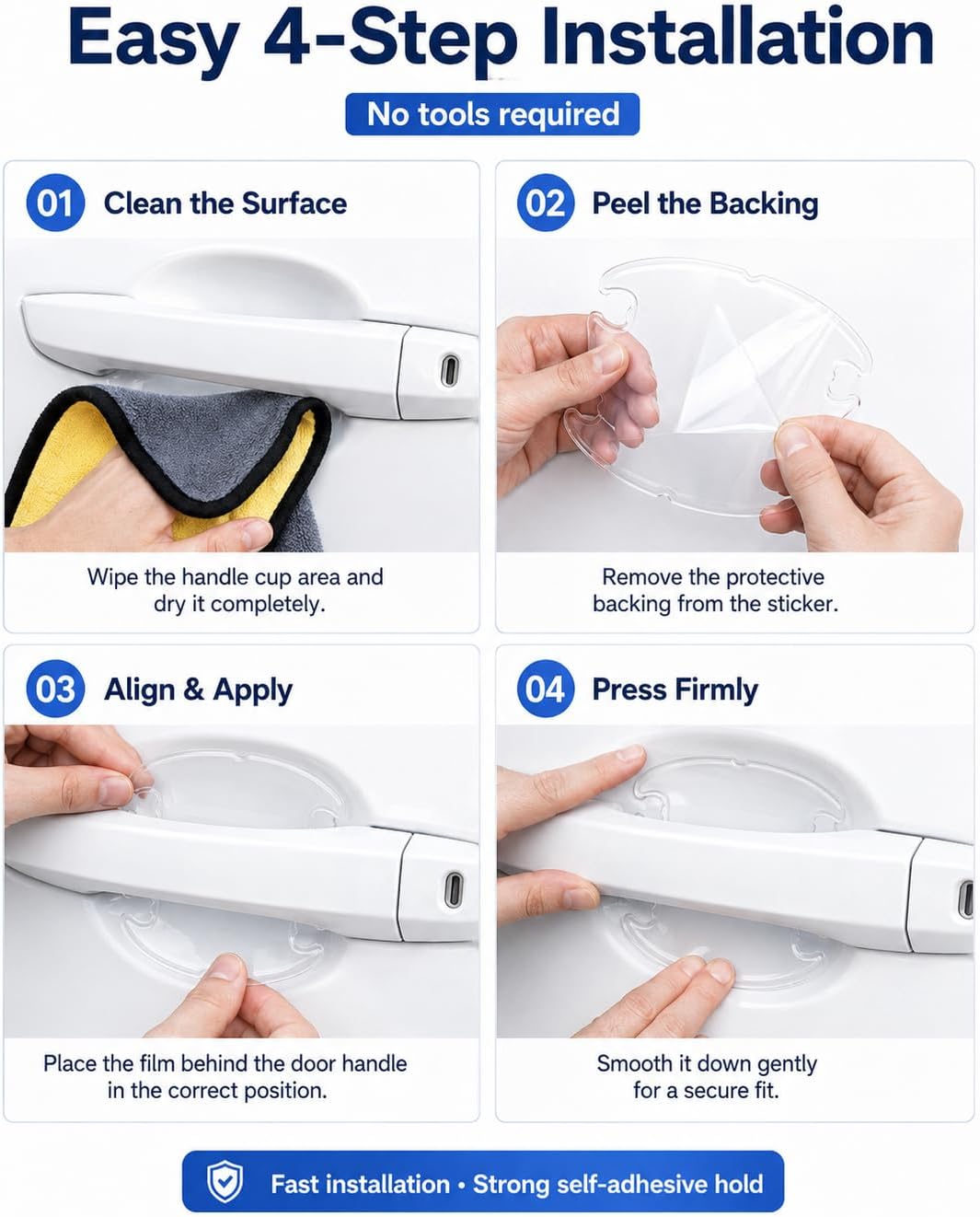 Easy 4-Step Installation

No tools required

01 Clean the Surface

Wipe the handle cup area and dry it completely.

02 Peel the Backing

Remove the protective backing from the sticker.

03 Align & Apply

Place the film behind the door handle in the correct position.

04 Press Firmly

Smooth it down gently for a secure fit.

Fast installation • Strong self-adhesive hold