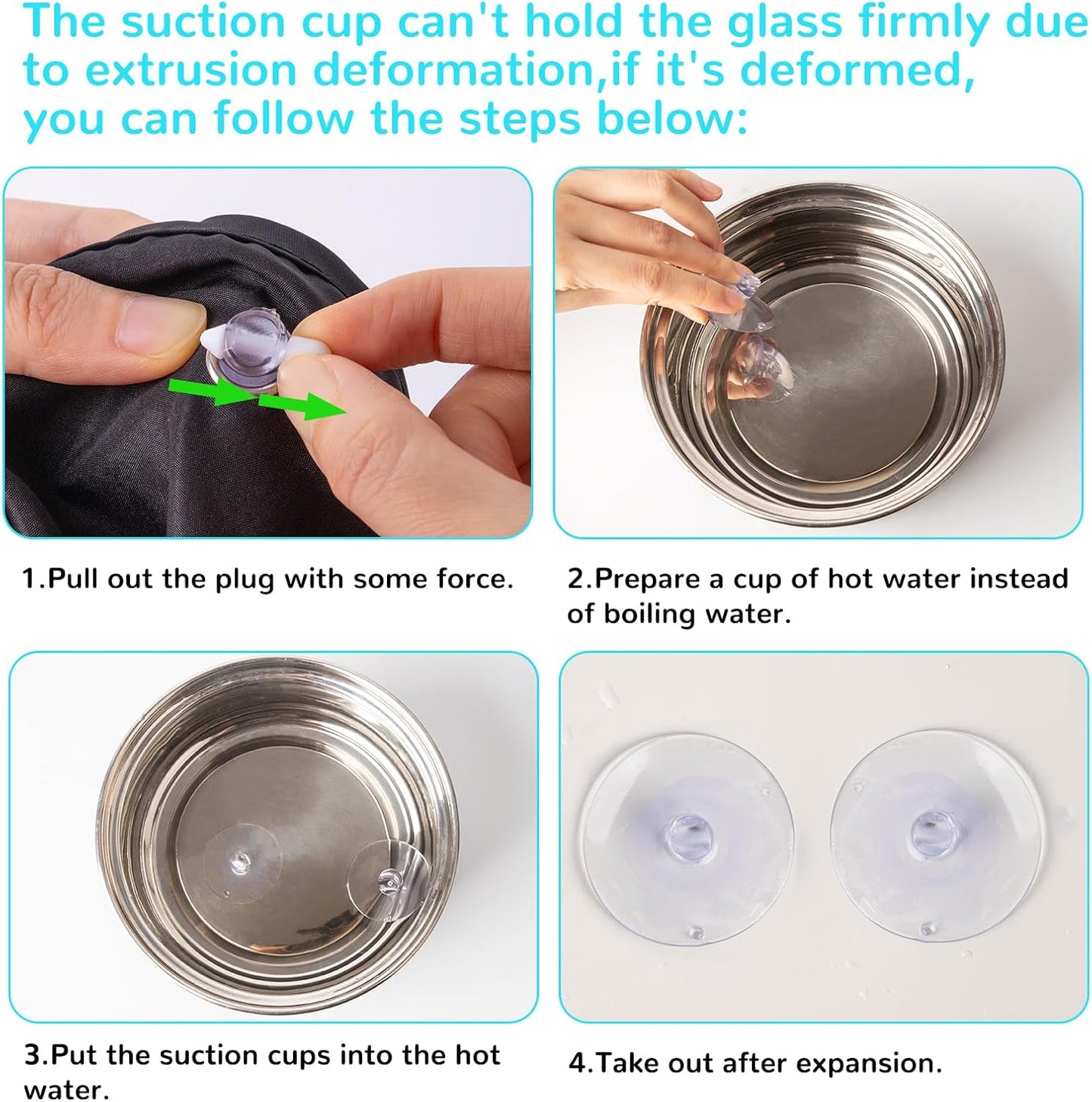 The suction cup can't hold the glass firmly due to extrusion deformation,if it's deformed, you can follow the steps below:

1.Pull out the plug with some force.

2.Prepare a cup of hot water instead of boiling water.

3.Put the suction cups into the hot water.

4.Take out after expansion.