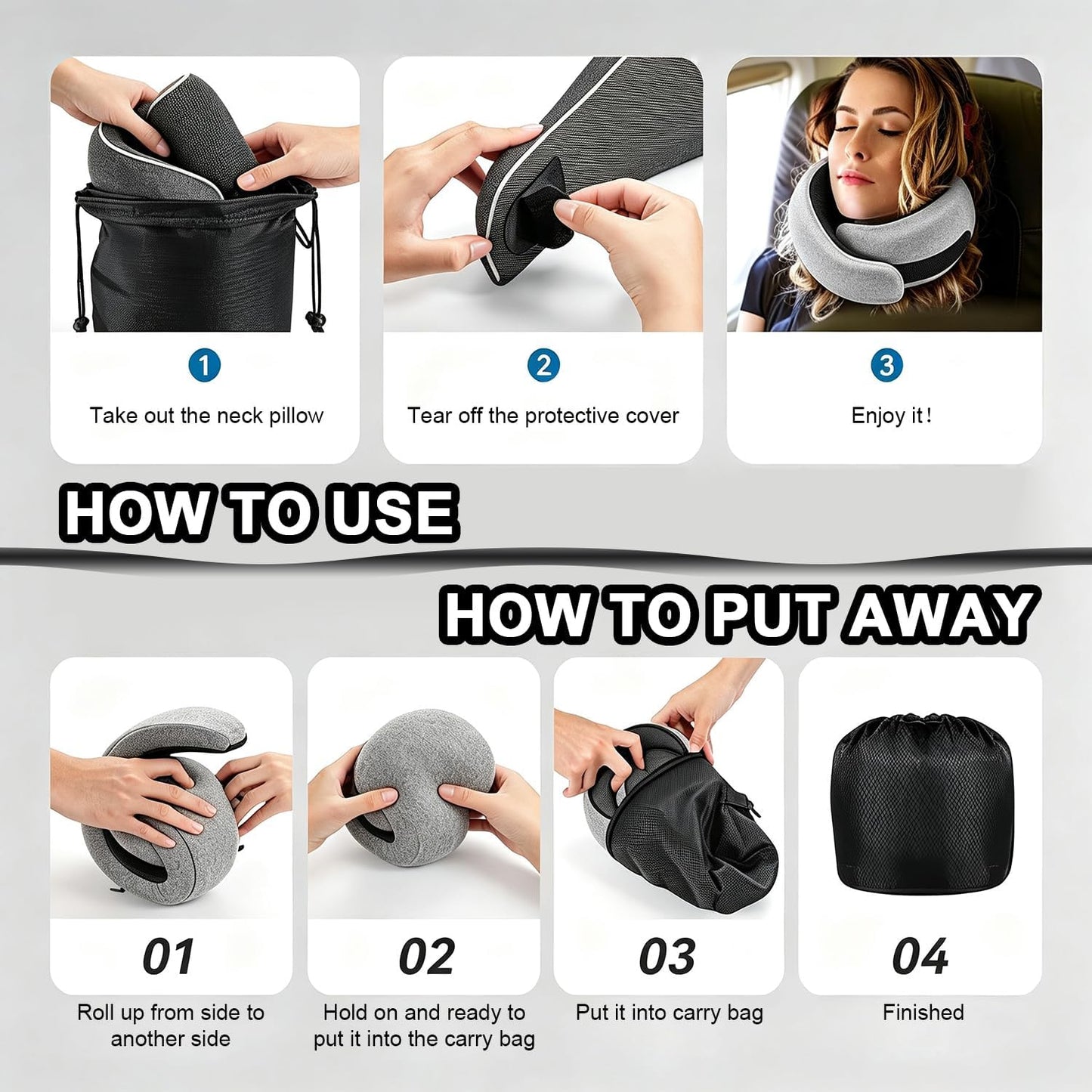 1
Take out the neck pillow

2
Tear off the protective cover

3
Enjoy it!

HOW TO USE

HOW TO PUT AWAY

01
Roll up from side to another side

02
Hold on and ready to put it into the carry bag

03
Put it into carry bag

04
Finished