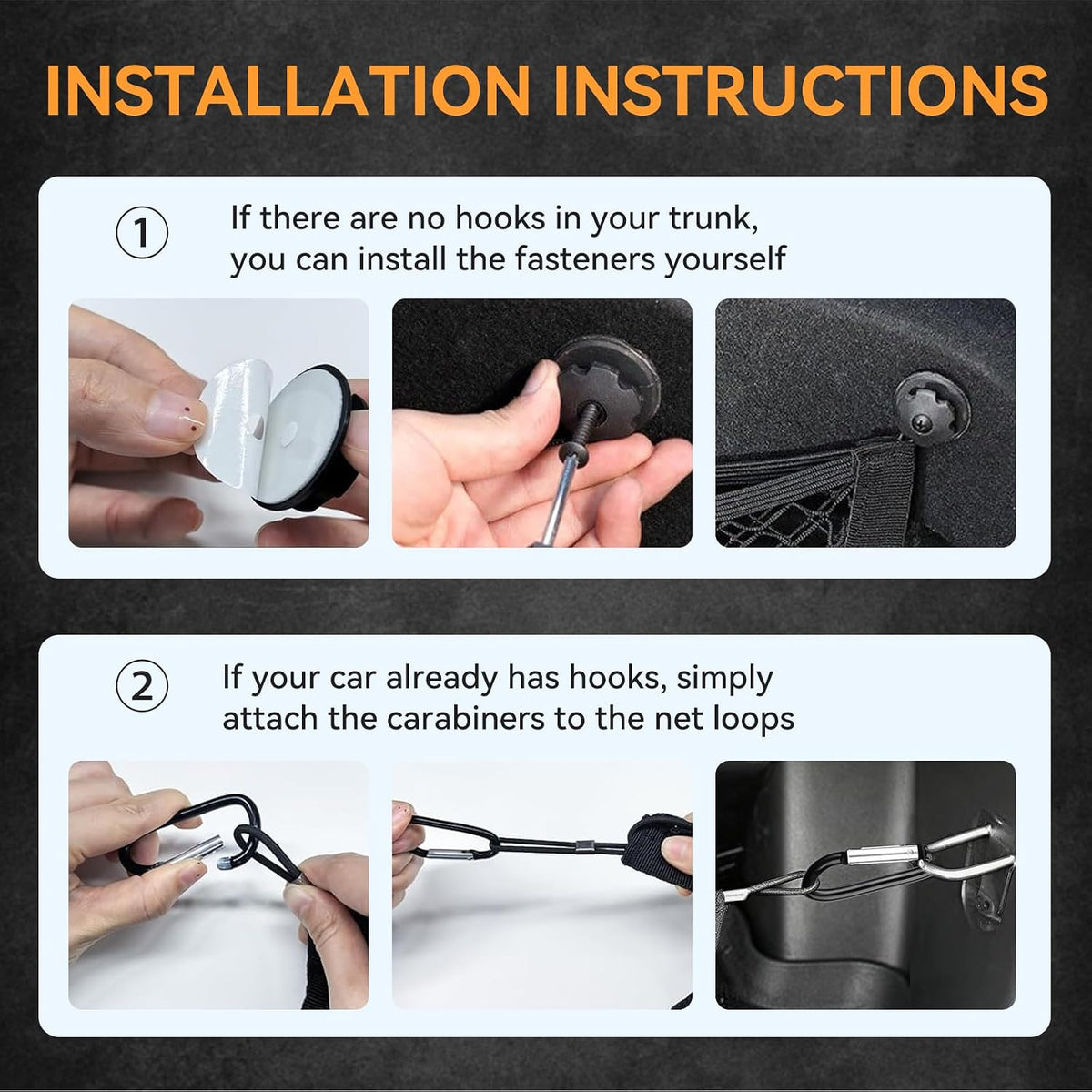 INSTALLATION INSTRUCTIONS

① If there are no hooks in your trunk, you can install the fasteners yourself

② If your car already has hooks, simply attach the carabiners to the net loops