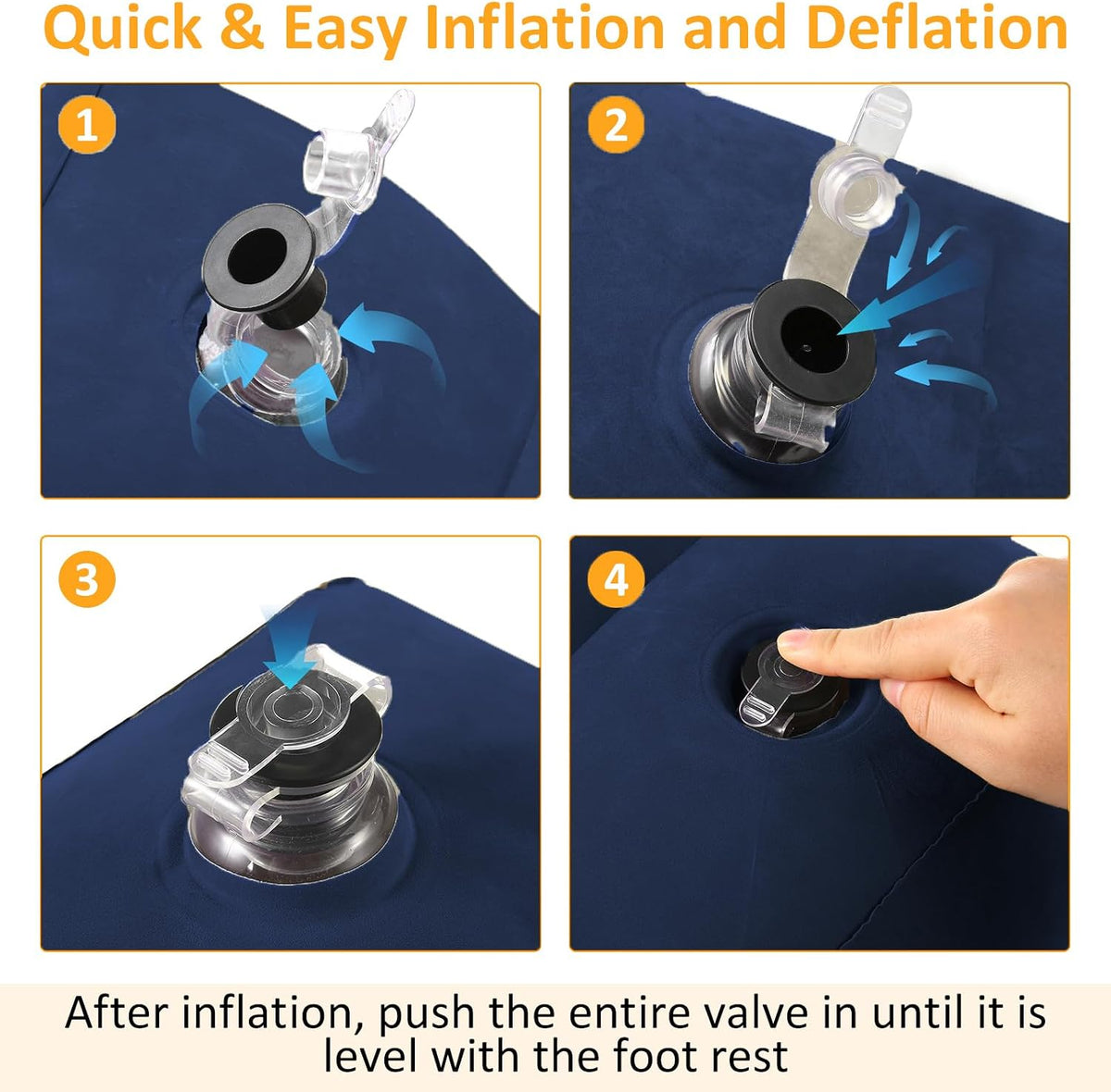 Quick & Easy Inflation and Deflation

1

2

3

4

After inflation, push the entire valve in until it is level with the foot rest