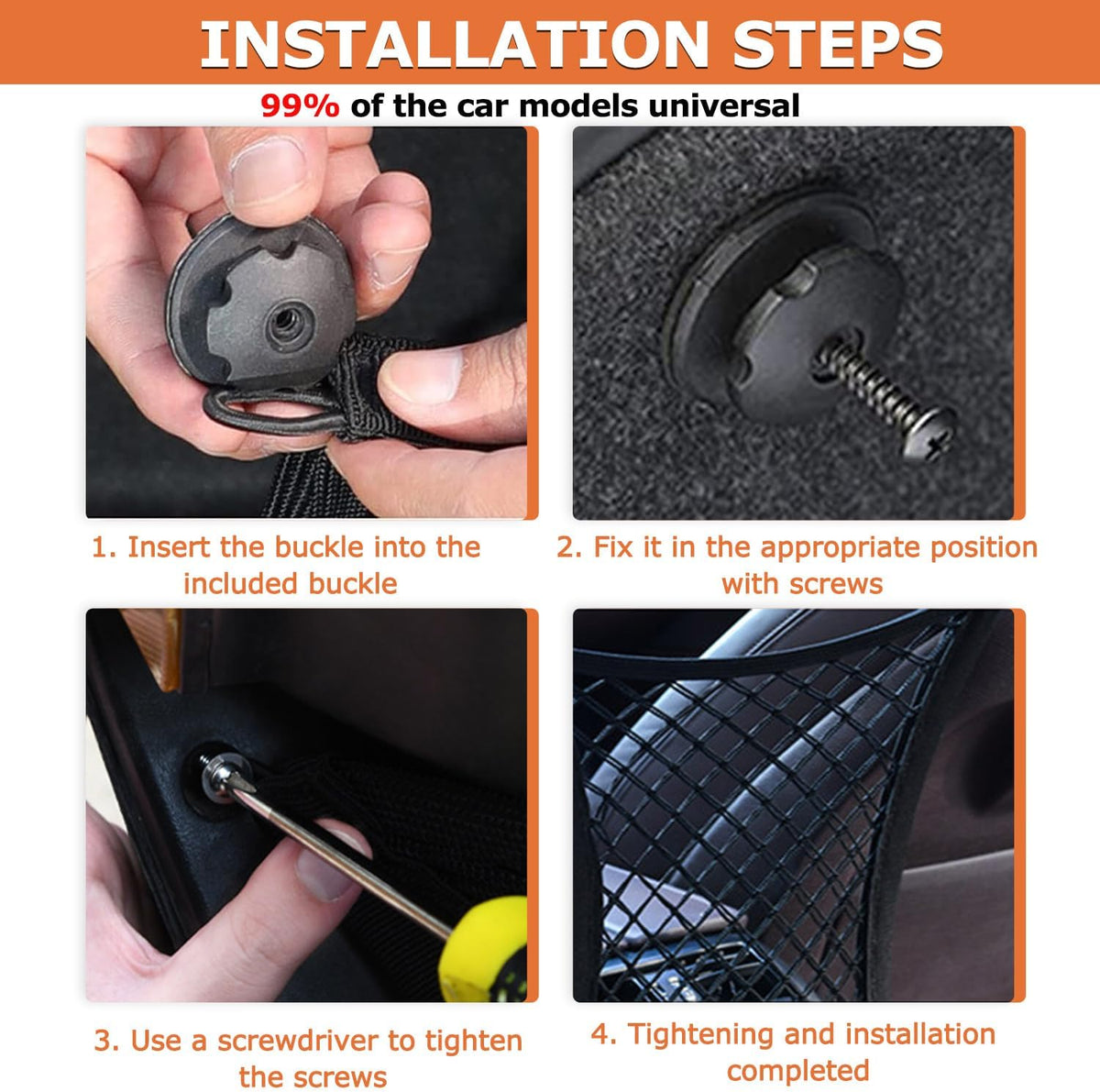 INSTALLATION STEPS

99% of the car models universal

1. Insert the buckle into the included buckle

2. Fix it in the appropriate position with screws

3. Use a screwdriver to tighten the screws

4. Tightening and installation completed