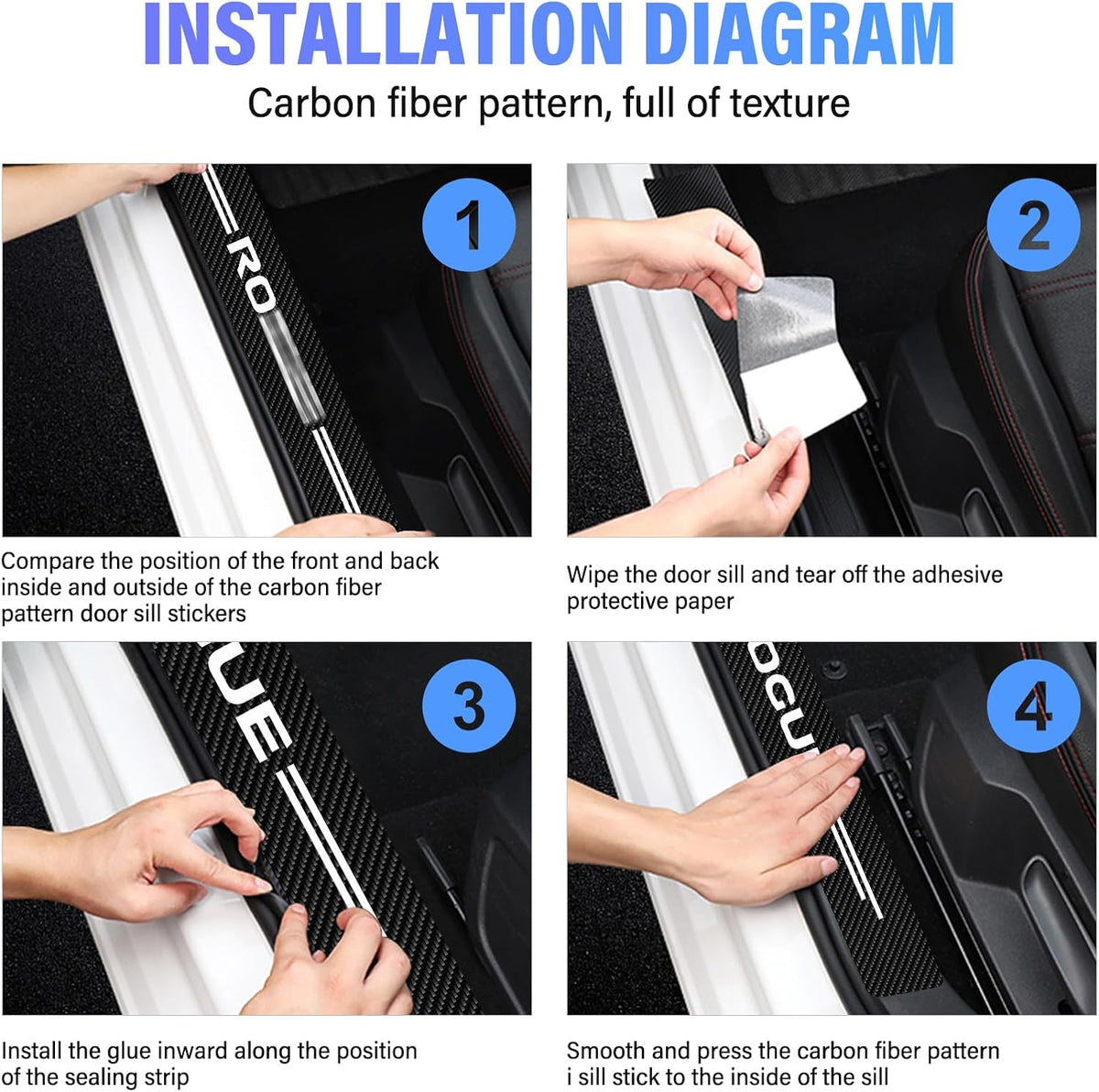 INSTALLATION DIAGRAM

Carbon fiber pattern, full of texture

1

RO

Compare the position of the front and back inside and outside of the carbon fiber pattern door sill stickers

2

Wipe the door sill and tear off the adhesive protective paper

3

UE

Install the glue inward along the position of the sealing strip

4

OGU

Smooth and press the carbon fiber pattern i sill stick to the inside of the sill