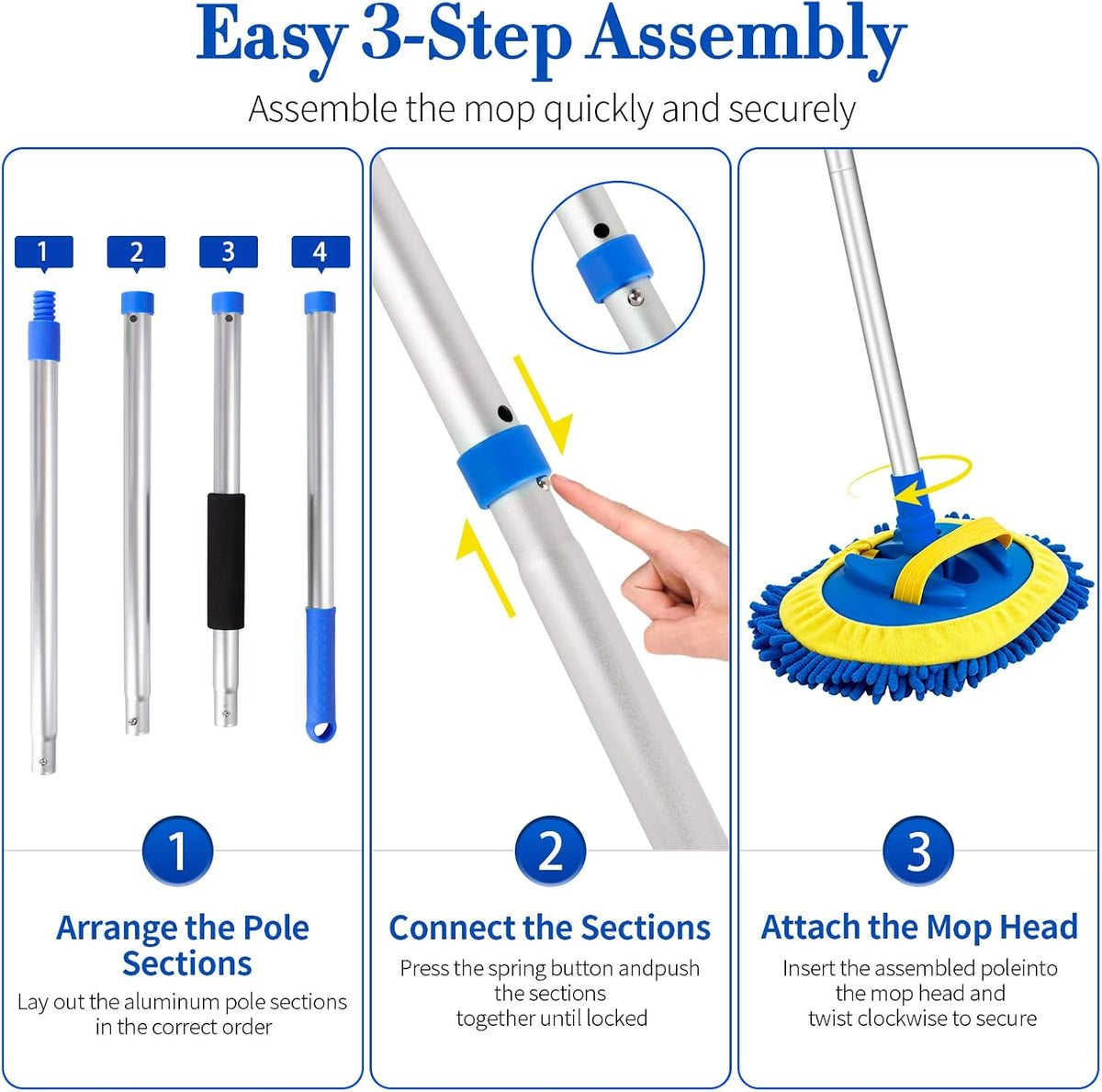 Easy 3-Step Assembly

Assemble the mop quickly and securely

1

2

3

4

1

Arrange the Pole Sections

Lay out the aluminum pole sections in the correct order

2

Connect the Sections

Press the spring button andpush the sections together until locked

3

Attach the Mop Head

Insert the assembled poleinto the mop head and twist clockwise to secure