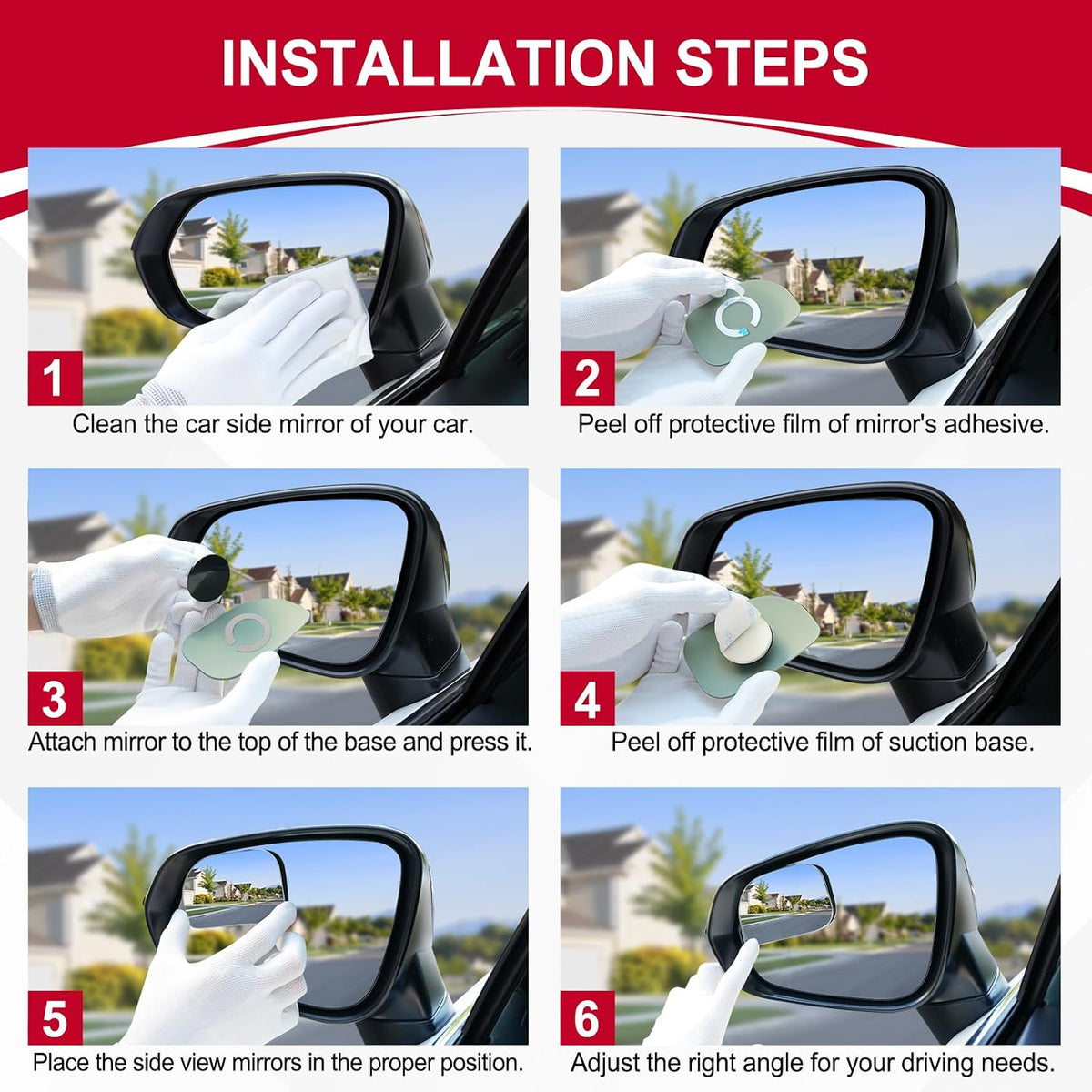 INSTALLATION STEPS

1
Clean the car side mirror of your car.

2
Peel off protective film of mirror's adhesive.

3
Attach mirror to the top of the base and press it.

4
Peel off protective film of suction base.

5
Place the side view mirrors in the proper position.

6
Adjust the right angle for your driving needs.