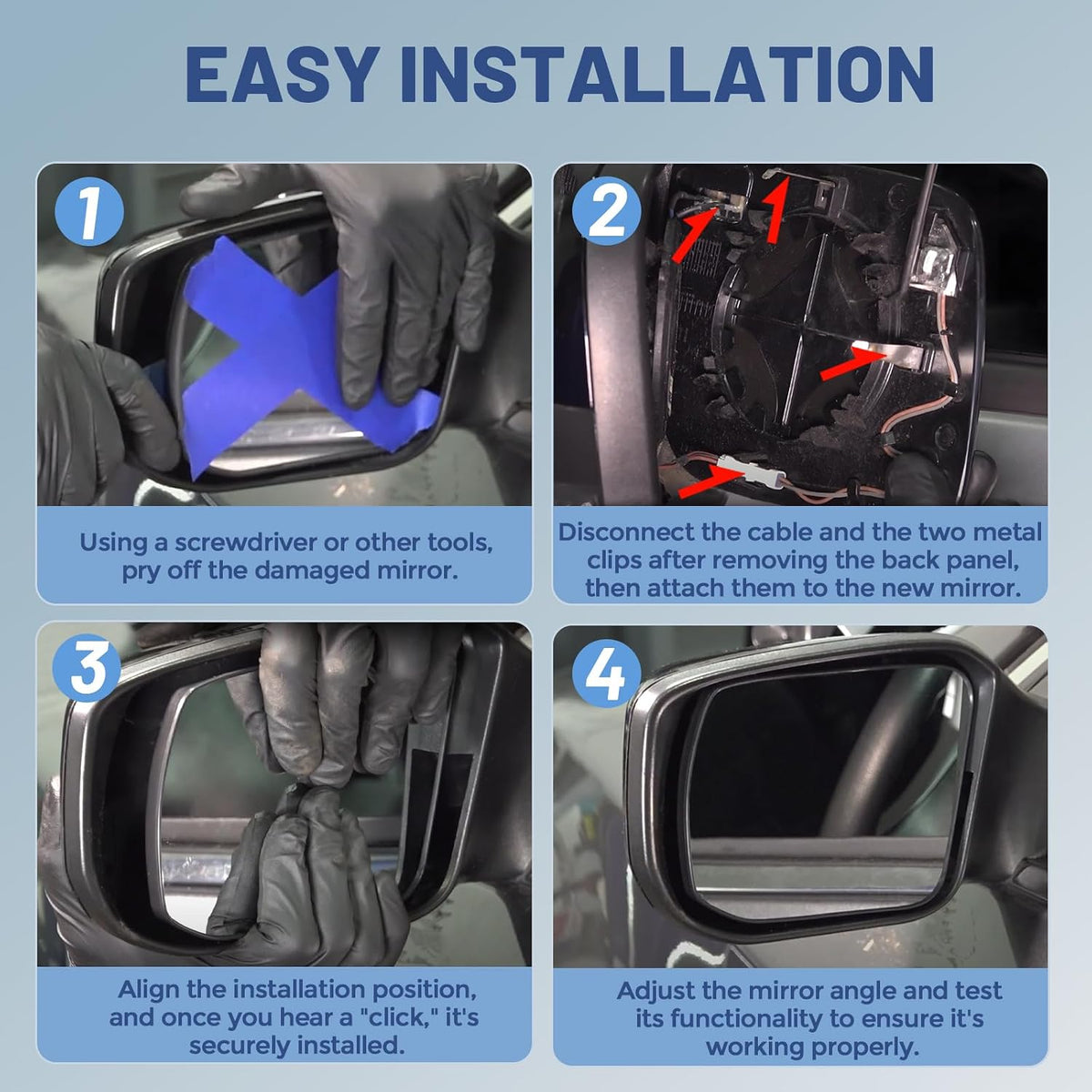 EASY INSTALLATION

1

Using a screwdriver or other tools, pry off the damaged mirror.

2

Disconnect the cable and the two metal clips after removing the back panel, then attach them to the new mirror.

3

Align the installation position, and once you hear a "click," it's securely installed.

4

Adjust the mirror angle and test its functionality to ensure it's working properly.