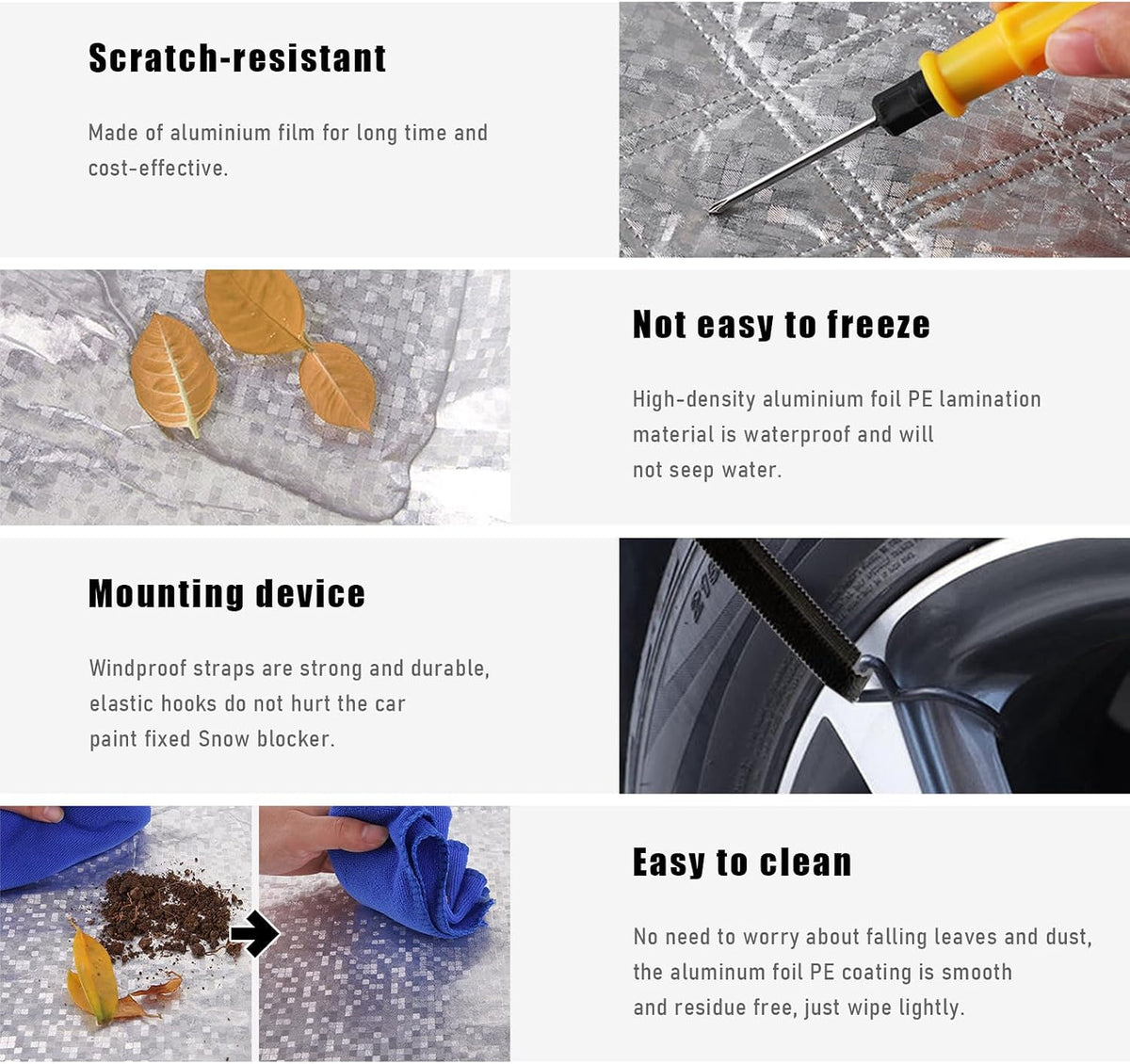 Scratch-resistant

Made of aluminium film for long time and cost-effective.

Not easy to freeze

High-density aluminium foil PE lamination material is waterproof and will not seep water.

Mounting device

Windproof straps are strong and durable, elastic hooks do not hurt the car paint fixed Snow blocker.

Easy to clean

No need to worry about falling leaves and dust, the aluminum foil PE coating is smooth and residue free, just wipe lightly.