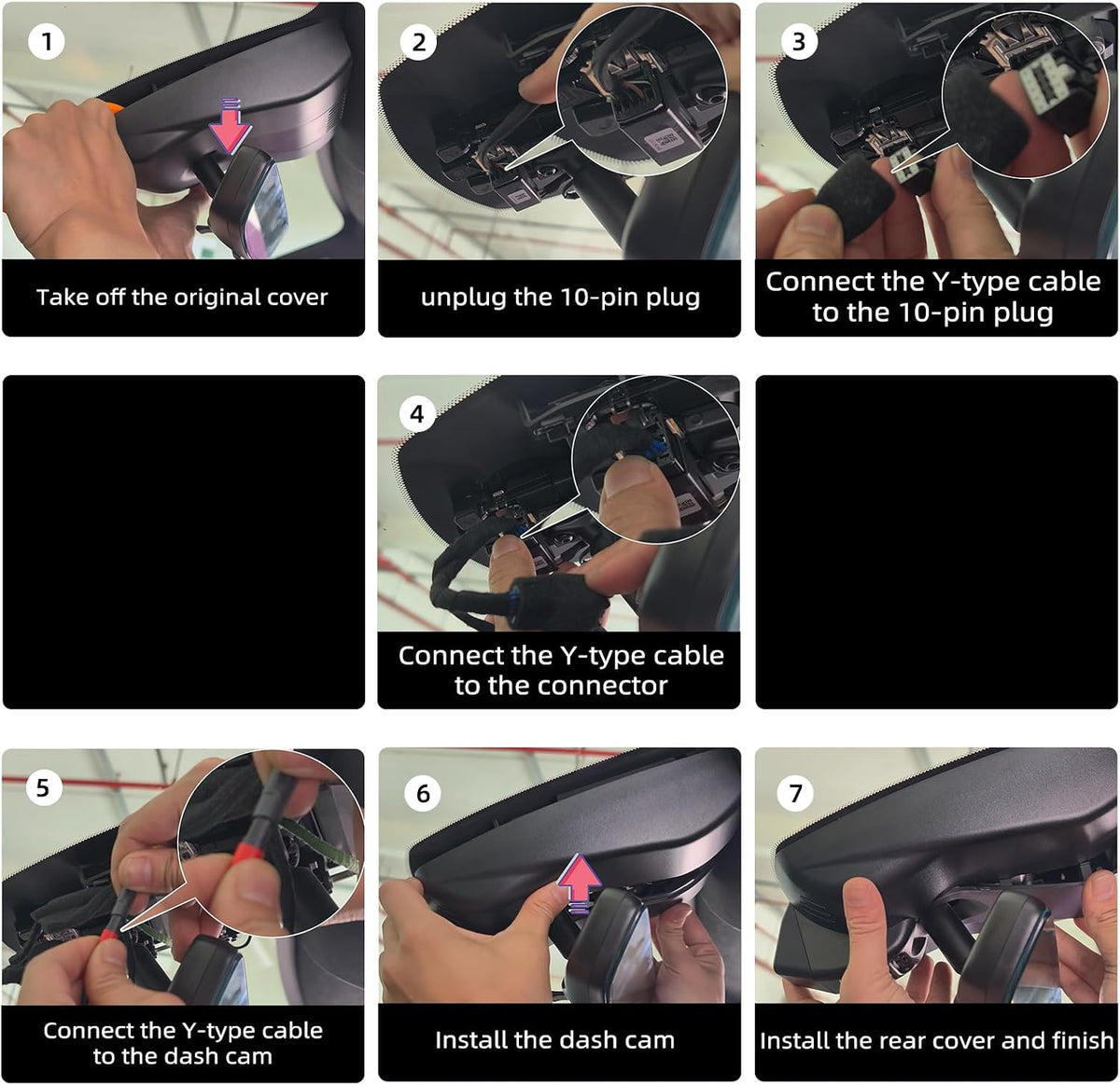 1

Take off the original cover

2

unplug the 10-pin plug

3

Connect the Y-type cable to the 10-pin plug

4

Connect the Y-type cable to the connector

5

Connect the Y-type cable to the dash cam

6

Install the dash cam

7

Install the rear cover and finish