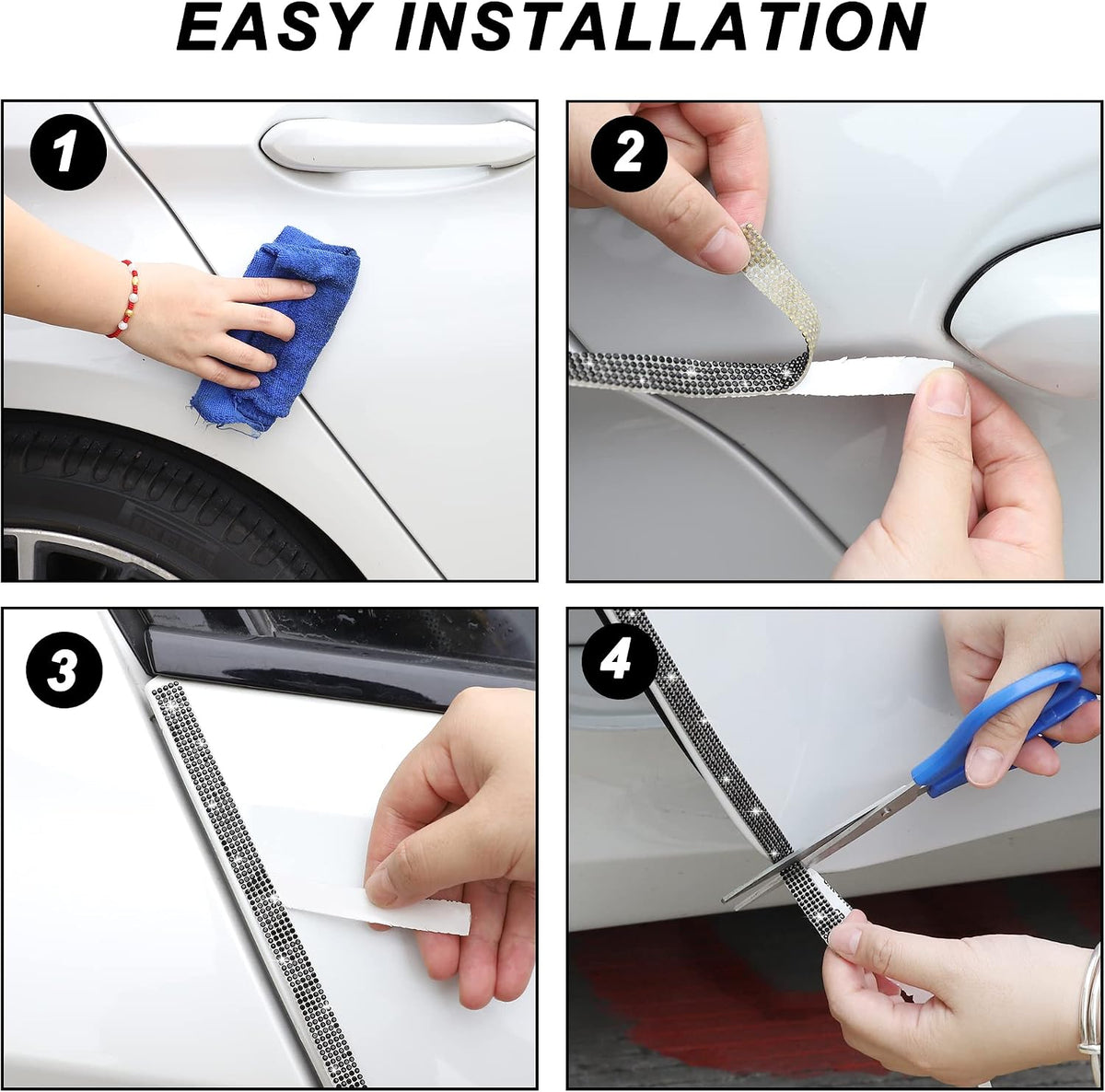 EASY INSTALLATION

1

2

3

4