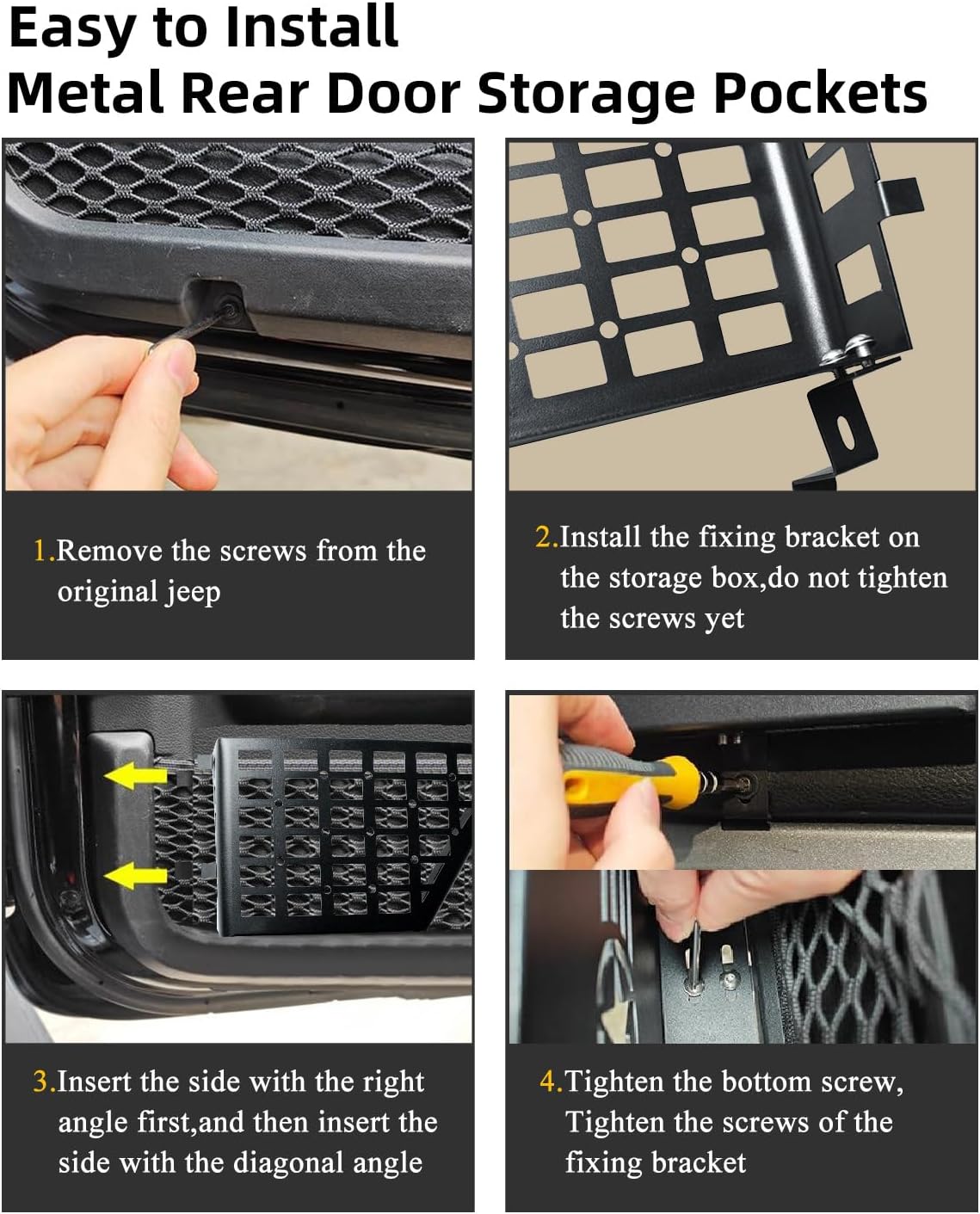 Easy to Install
Metal Rear Door Storage Pockets

1.Remove the screws from the original jeep

2.Install the fixing bracket on the storage box,do not tighten the screws yet

3.Insert the side with the right angle first,and then insert the side with the diagonal angle

4.Tighten the bottom screw, Tighten the screws of the fixing bracket