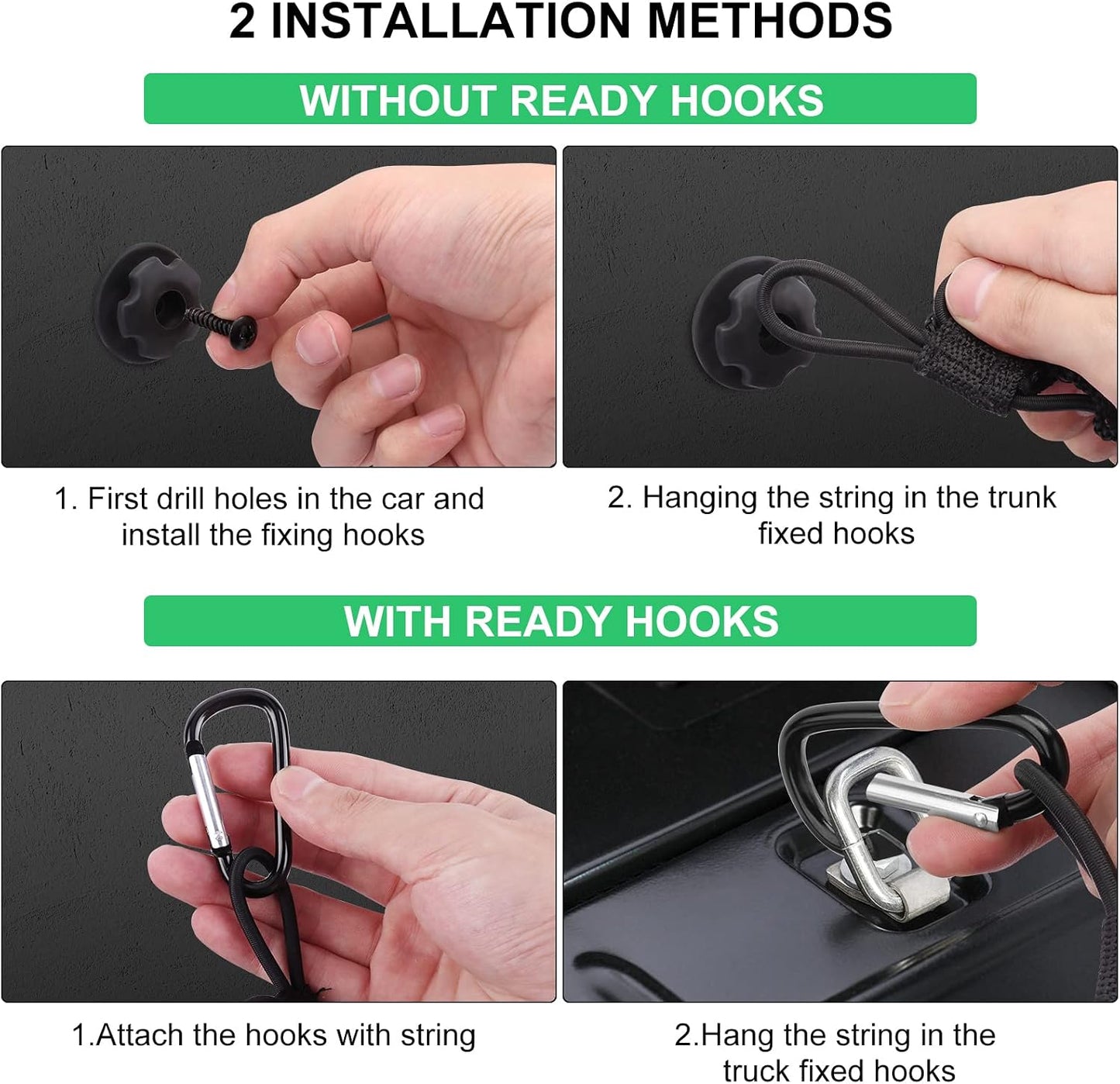 2 INSTALLATION METHODS

WITHOUT READY HOOKS

1. First drill holes in the car and install the fixing hooks

2. Hanging the string in the trunk fixed hooks

WITH READY HOOKS

1.Attach the hooks with string

2.Hang the string in the truck fixed hooks