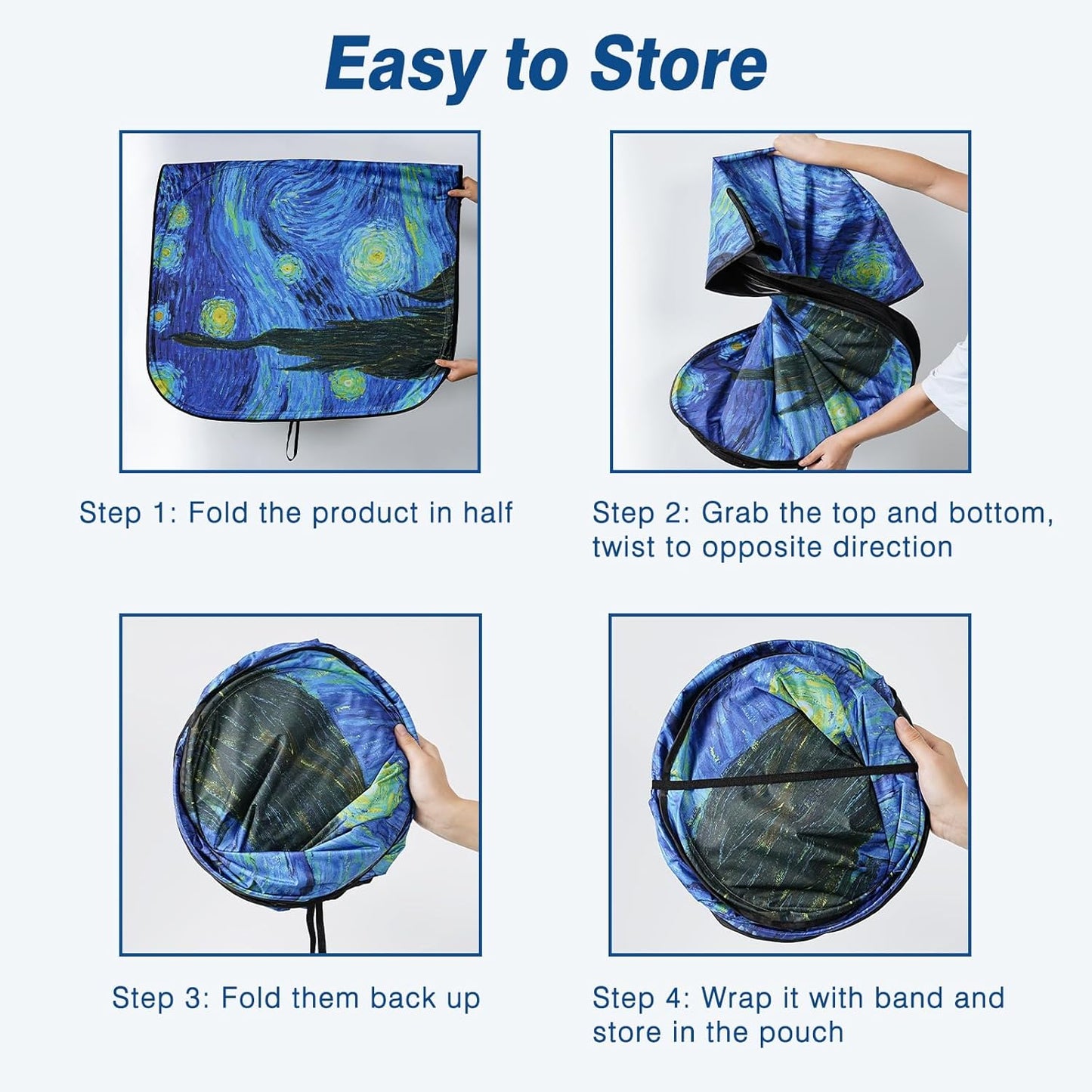 Easy to Store

Step 1: Fold the product in half

Step 2: Grab the top and bottom, twist to opposite direction

Step 3: Fold them back up

Step 4: Wrap it with band and store in the pouch