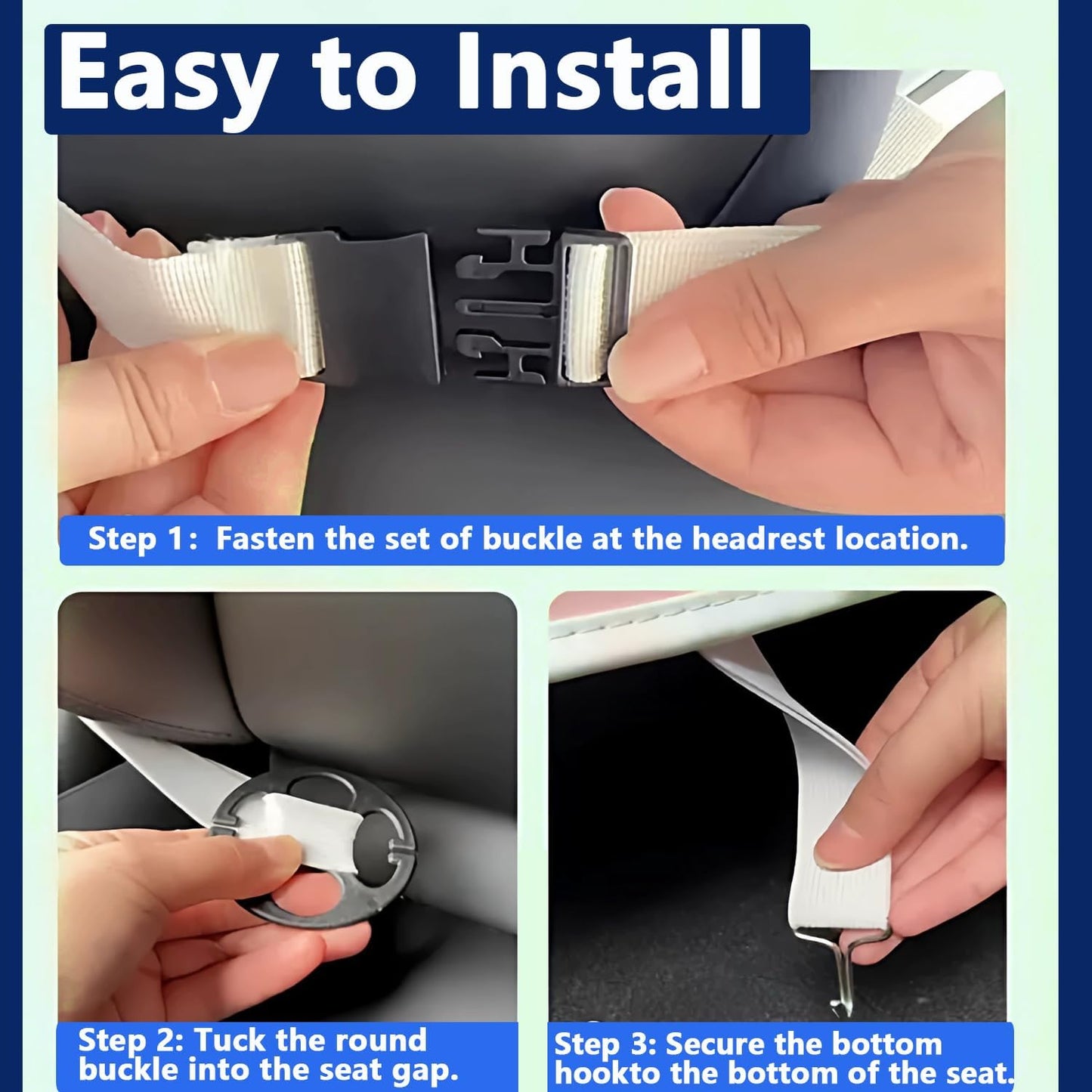 Easy to Install

Step 1: Fasten the set of buckle at the headrest location.

Step 2: Tuck the round buckle into the seat gap.

Step 3: Secure the bottom hookto the bottom of the seat.