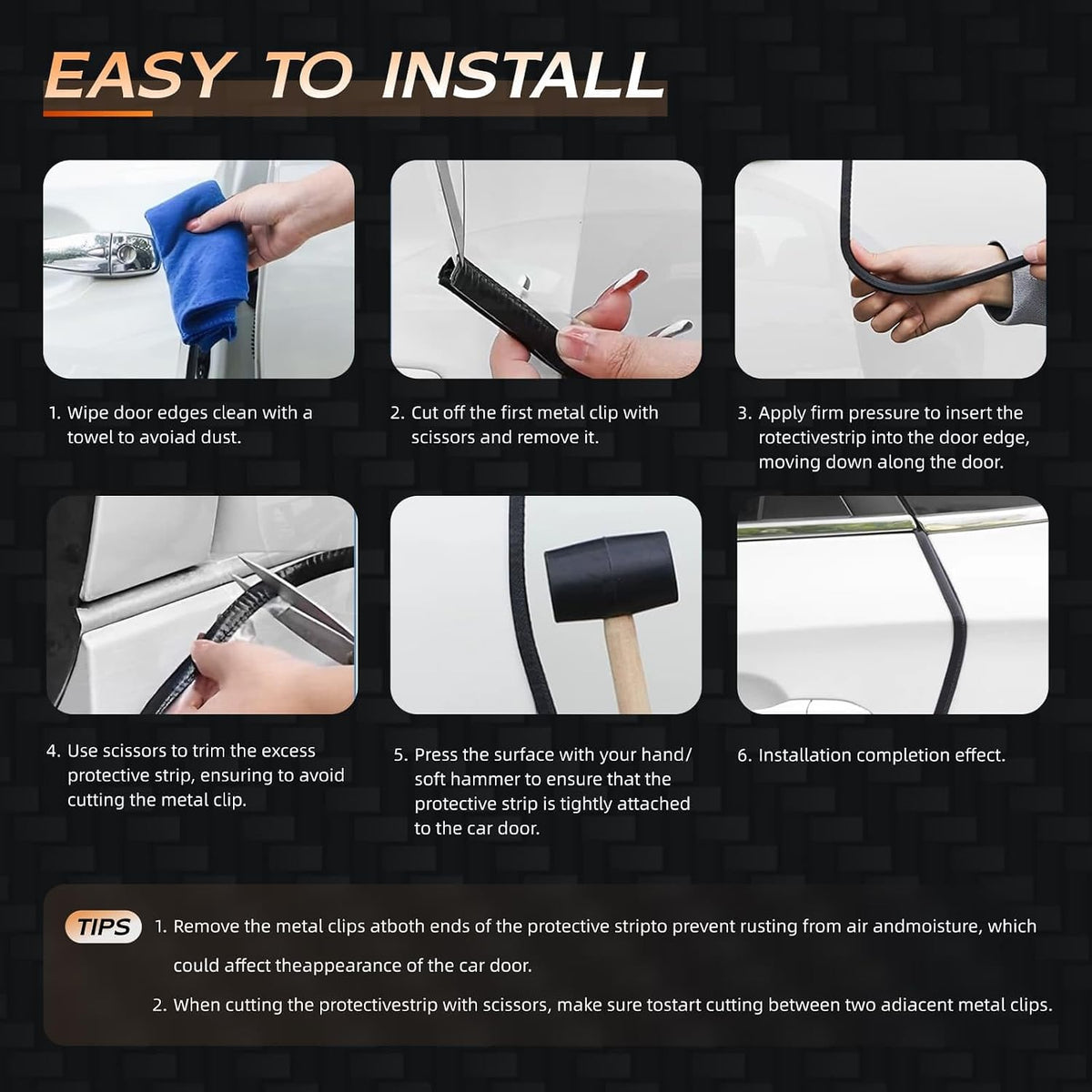 EASY TO INSTALL

1. Wipe door edges clean with a towel to avoiad dust.

2. Cut off the first metal clip with scissors and remove it.

3. Apply firm pressure to insert the rotectivestrip into the door edge, moving down along the door.

4. Use scissors to trim the excess protective strip, ensuring to avoid cutting the metal clip.

5. Press the surface with your hand/ soft hammer to ensure that the protective strip is tightly attached to the car door.

6. Installation completion effect.

TIPS 1. Remove the metal clips atboth ends of the protective stripto prevent rusting from air andmoisture, which could affect theappearance of the car door.

2. When cutting the protectivestrip with scissors, make sure tostart cutting between two adiacent metal clips.