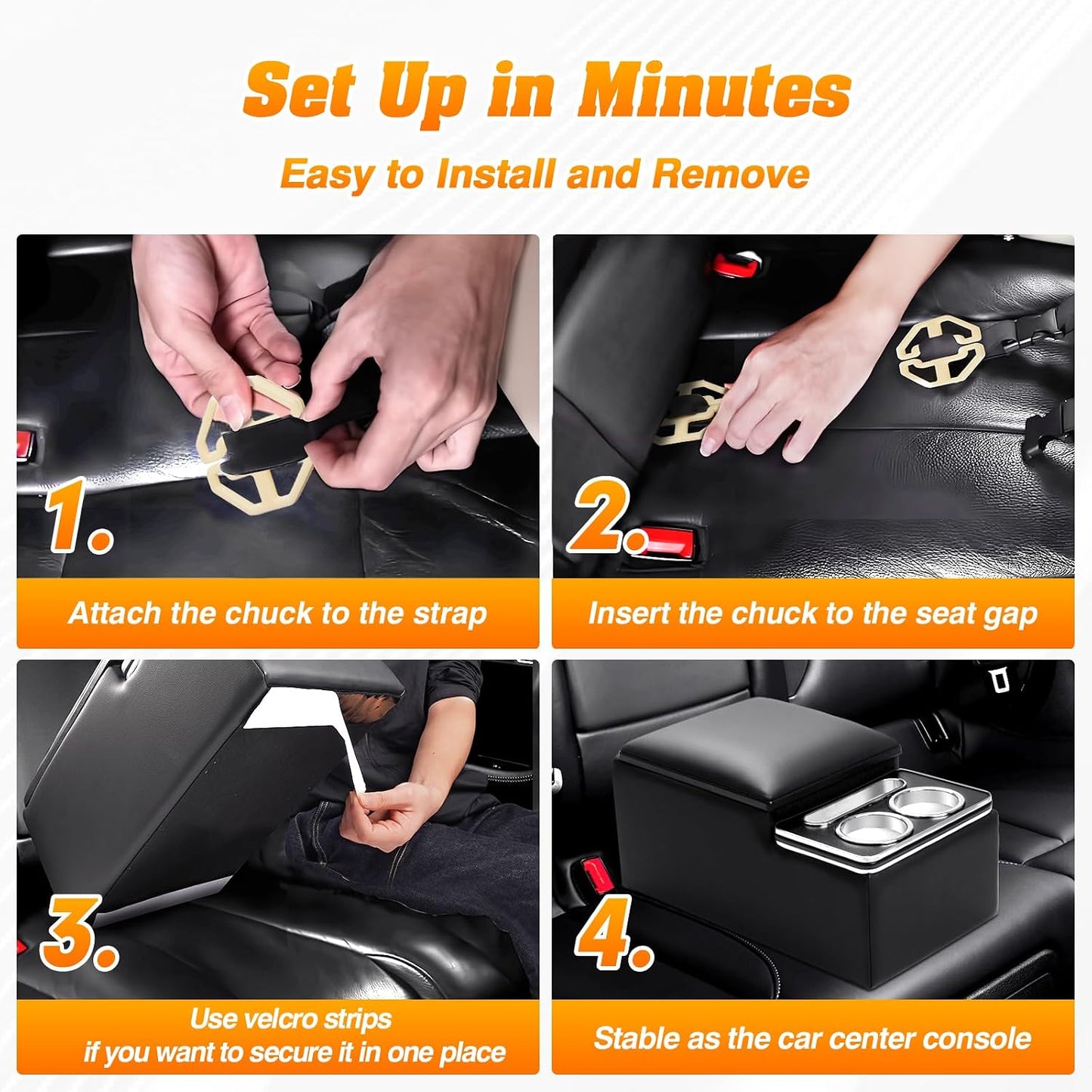 Set Up in Minutes

Easy to Install and Remove

1.

Attach the chuck to the strap

2.

Insert the chuck to the seat gap

3.

Use velcro strips if you want to secure it in one place

4.

Stable as the car center console