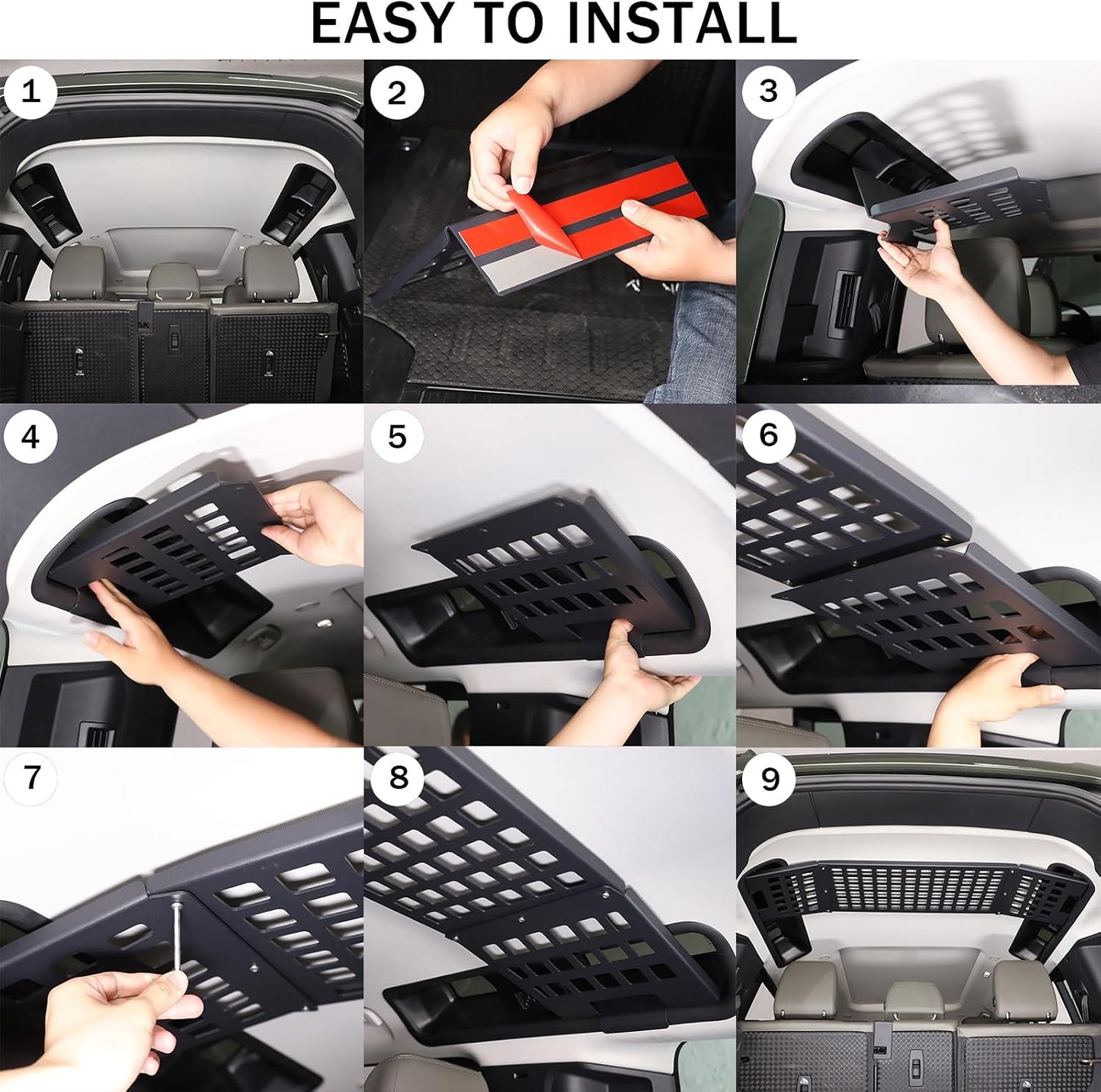 EASY TO INSTALL

1

2

3

4

5

6

7

8

9