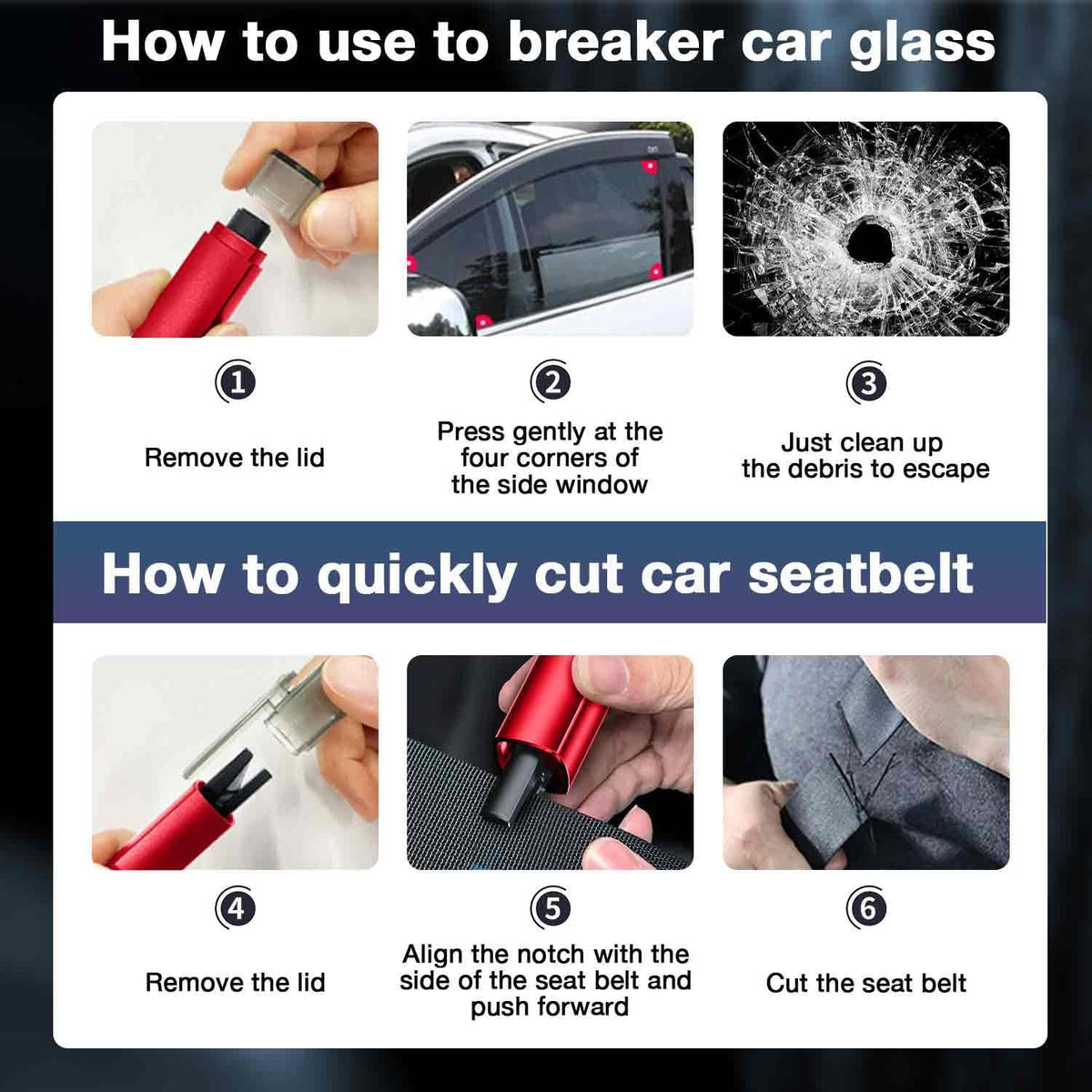 How to use to breaker car glass

1
Remove the lid

2
Press gently at the four corners of the side window

3
Just clean up the debris to escape

How to quickly cut car seatbelt

4
Remove the lid

5
Align the notch with the side of the seat belt and push forward

6
Cut the seat belt