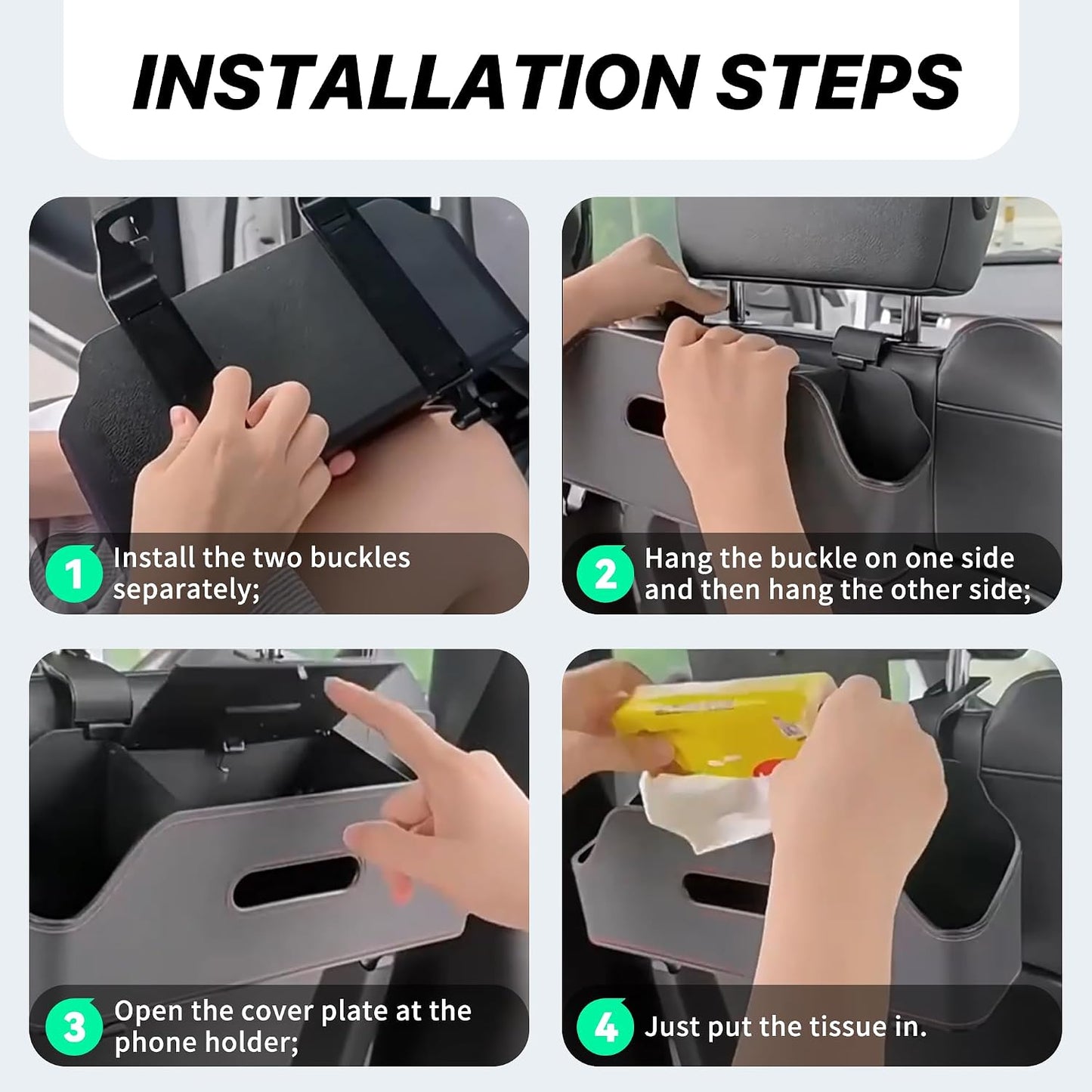 INSTALLATION STEPS

1 Install the two buckles separately;

2 Hang the buckle on one side and then hang the other side;

3 Open the cover plate at the phone holder;

4 Just put the tissue in.