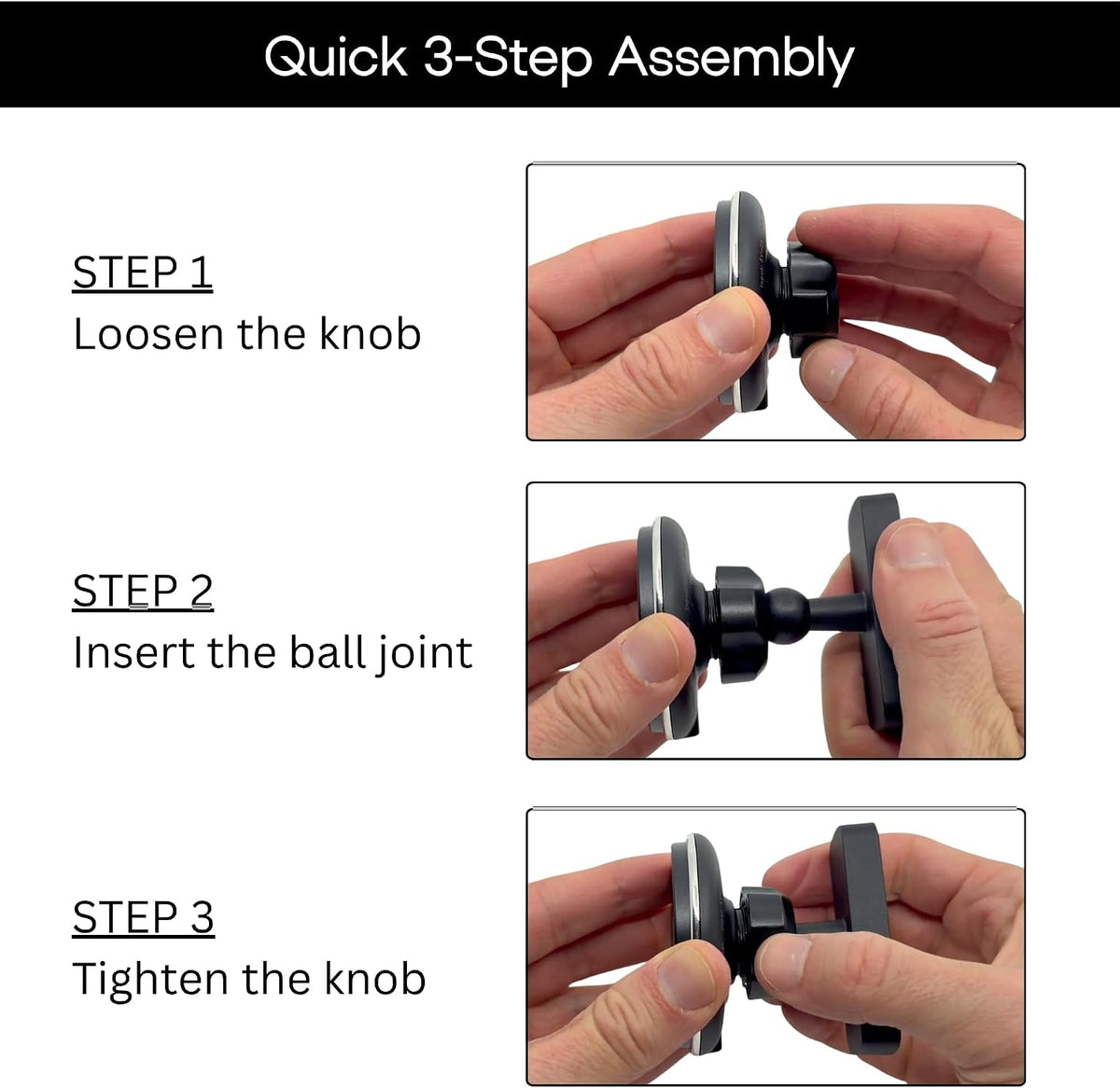 Quick 3-Step Assembly

STEP 1
Loosen the knob

STEP 2
Insert the ball joint

STEP 3
Tighten the knob