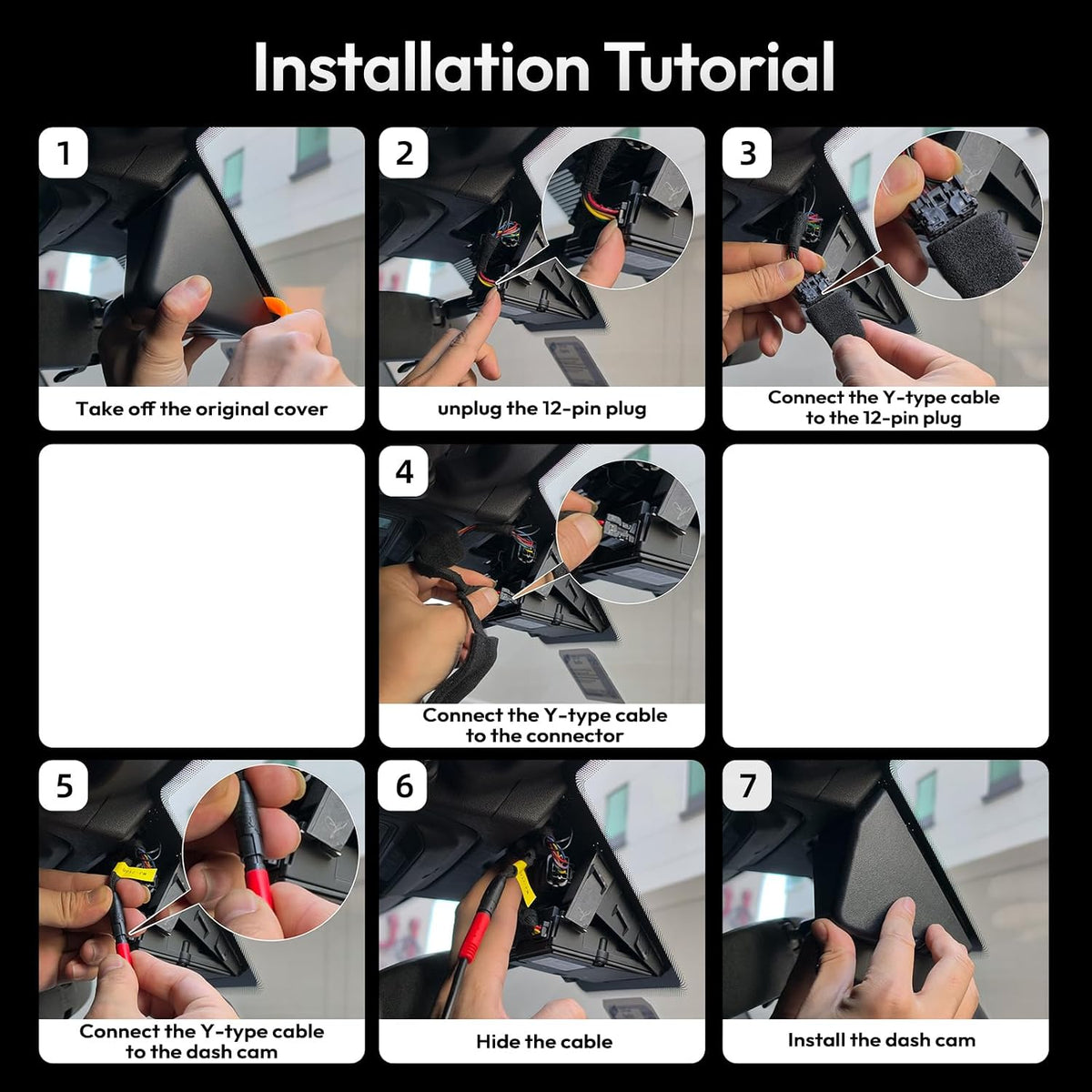 Installation Tutorial

1
Take off the original cover

2
unplug the 12-pin plug

3
Connect the Y-type cable to the 12-pin plug

4
Connect the Y-type cable to the connector

5
Connect the Y-type cable to the dash cam

6
Hide the cable

7
Install the dash cam