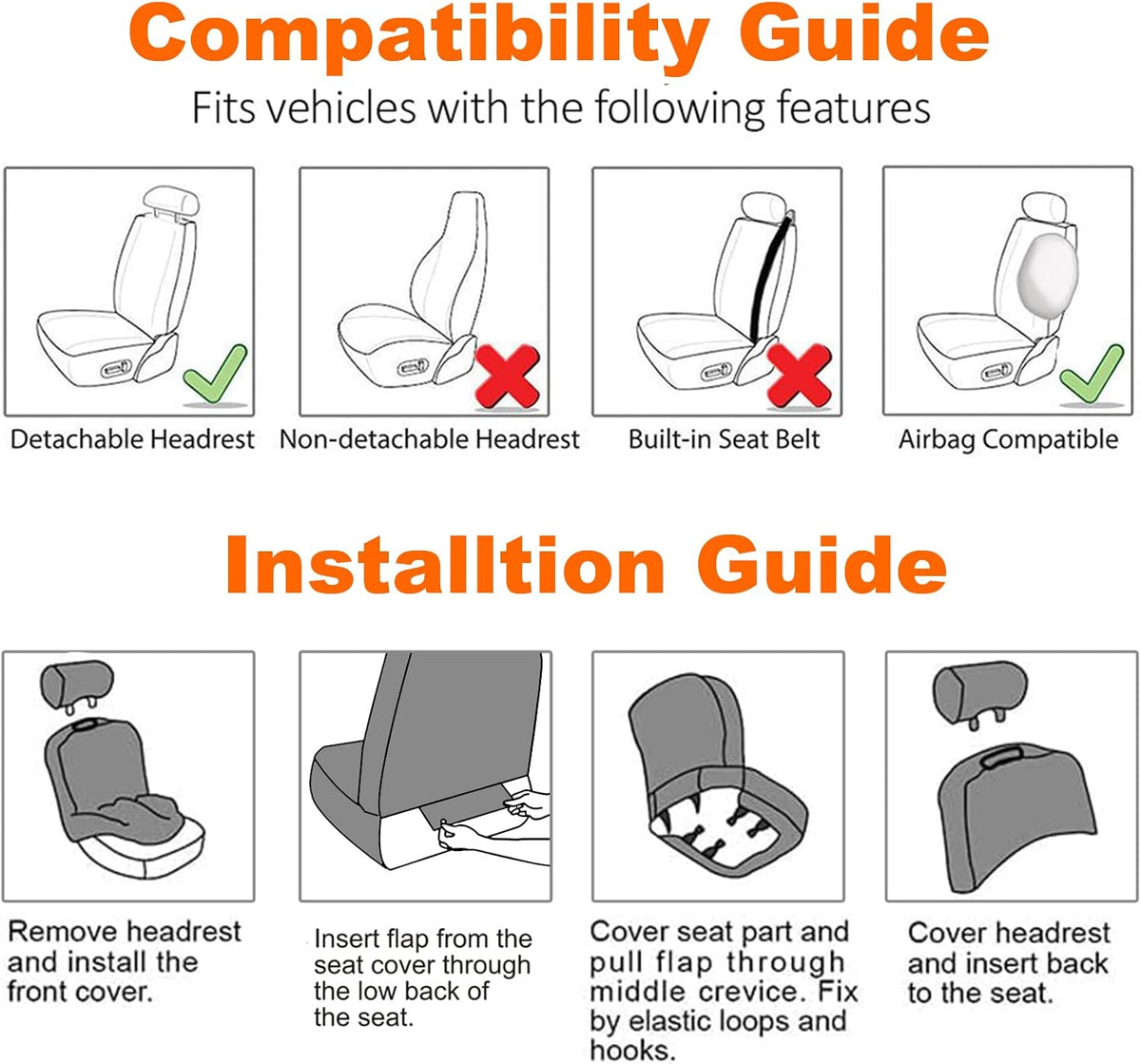 Compatibility Guide

Fits vehicles with the following features

Detachable Headrest

Non-detachable Headrest

Built-in Seat Belt

Airbag Compatible

Installtion Guide

Remove headrest and install the front cover.

Insert flap from the seat cover through the low back of the seat.

Cover seat part and pull flap through middle crevice. Fix by elastic loops and hooks.

Cover headrest and insert back to the seat.