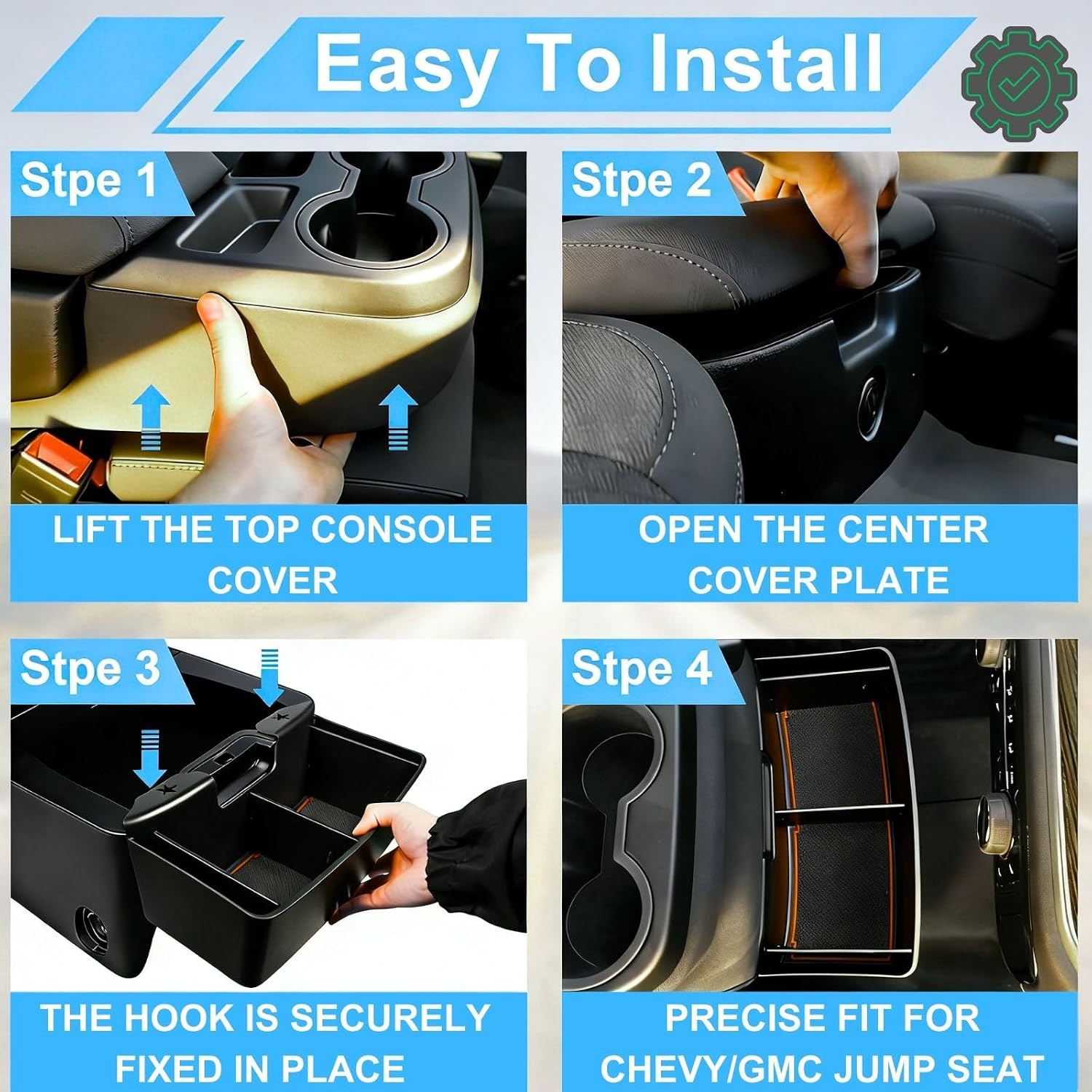 Easy To Install

Stpe 1

LIFT THE TOP CONSOLE COVER

Stpe 2

OPEN THE CENTER COVER PLATE

Stpe 3

THE HOOK IS SECURELY FIXED IN PLACE

Stpe 4

PRECISE FIT FOR CHEVY/GMC JUMP SEAT