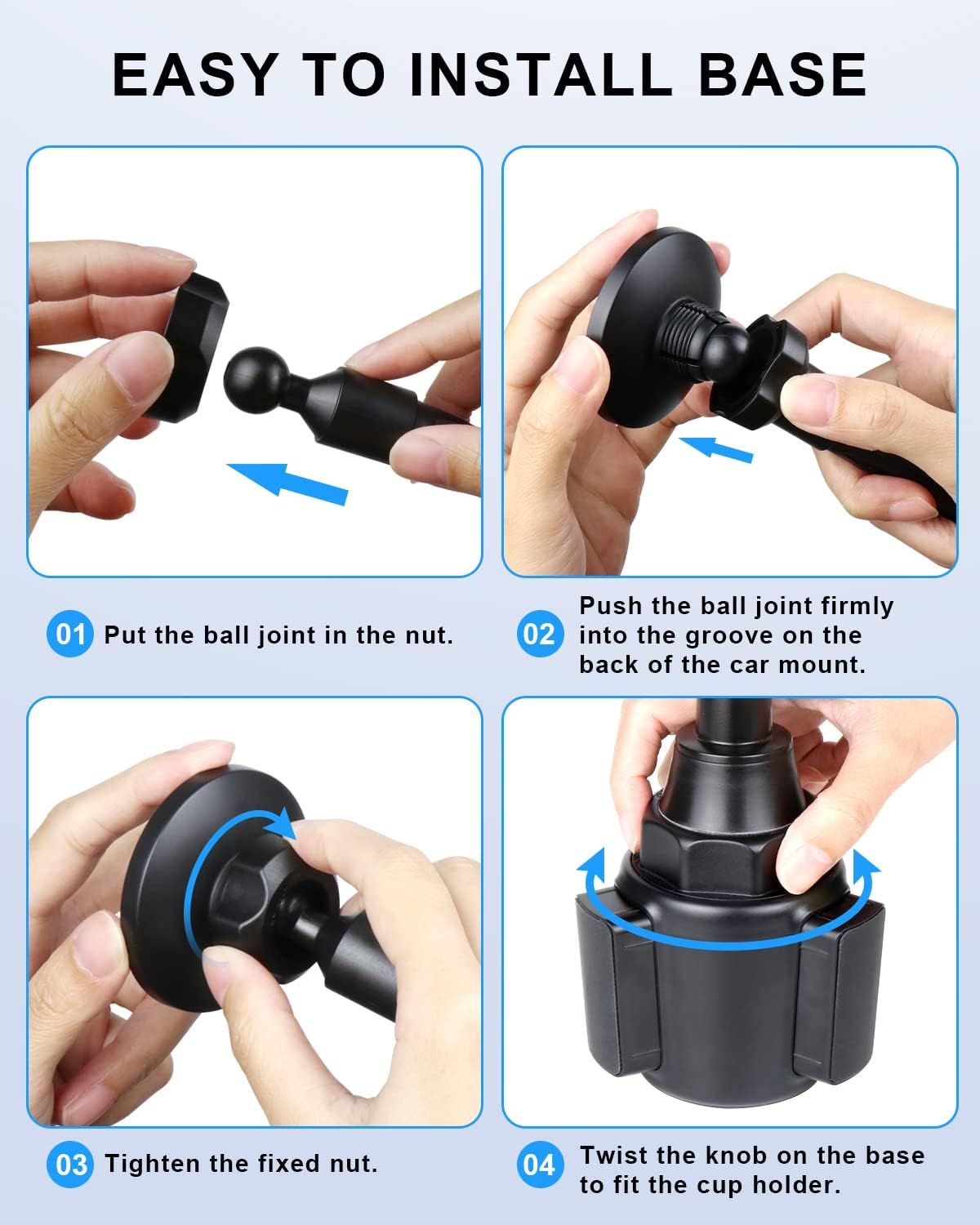 EASY TO INSTALL BASE

01 Put the ball joint in the nut.

02 Push the ball joint firmly into the groove on the back of the car mount.

03 Tighten the fixed nut.

04 Twist the knob on the base to fit the cup holder.