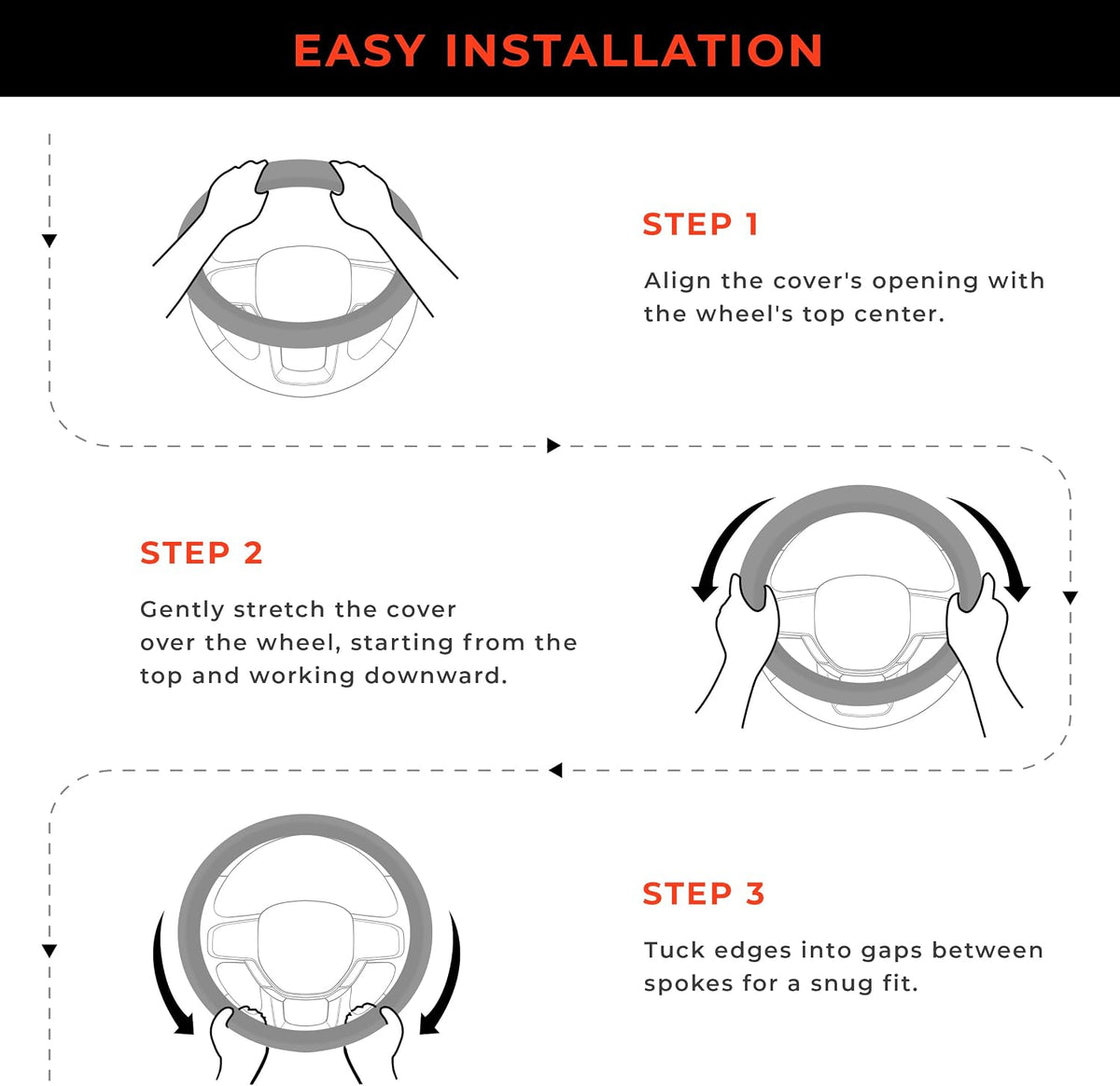 EASY INSTALLATION

STEP 1

Align the cover's opening with the wheel's top center.

STEP 2

Gently stretch the cover over the wheel, starting from the top and working downward.

STEP 3

Tuck edges into gaps between spokes for a snug fit.