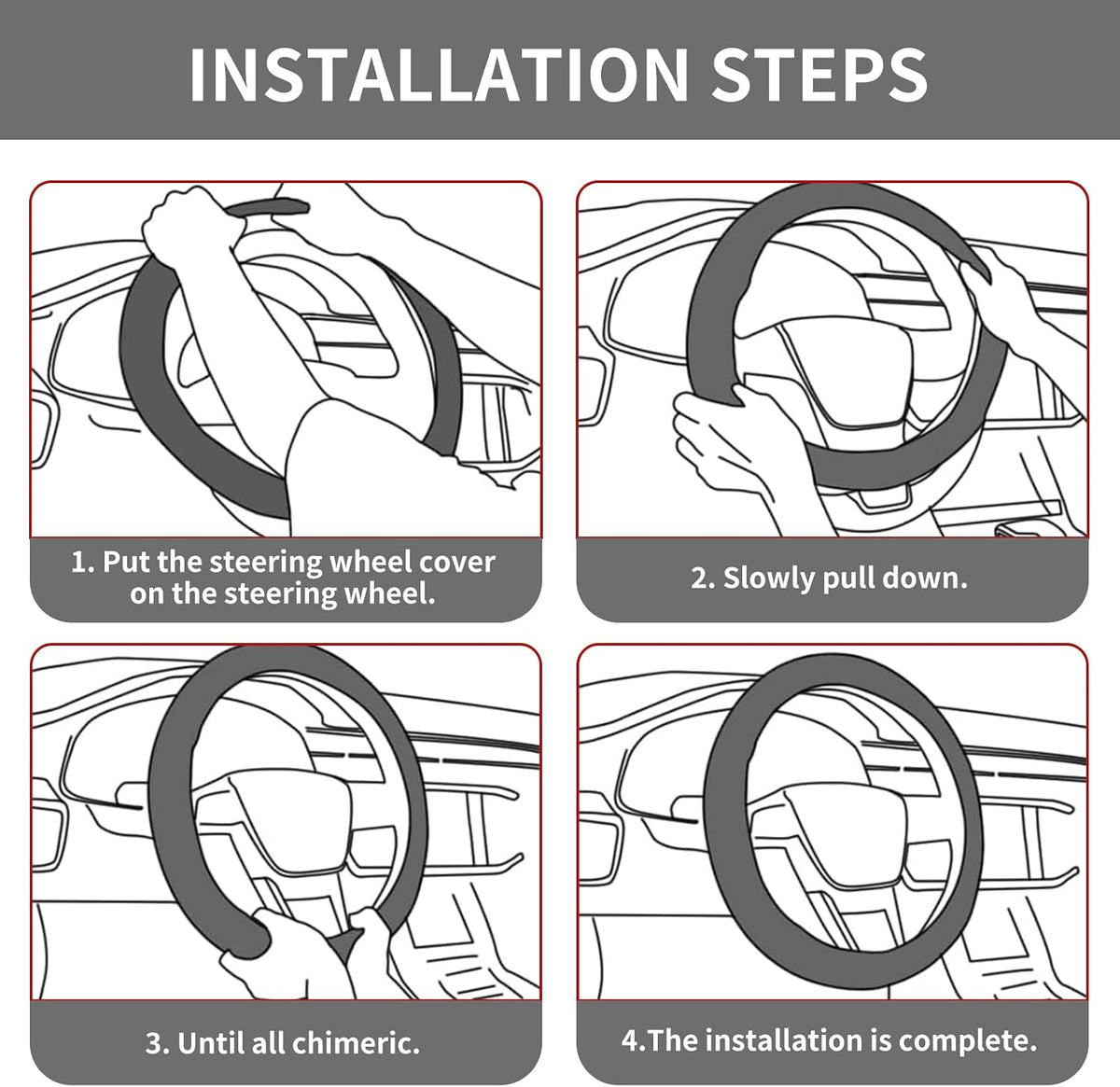 INSTALLATION STEPS

1. Put the steering wheel cover on the steering wheel.

2. Slowly pull down.

3. Until all chimeric.

4.The installation is complete.