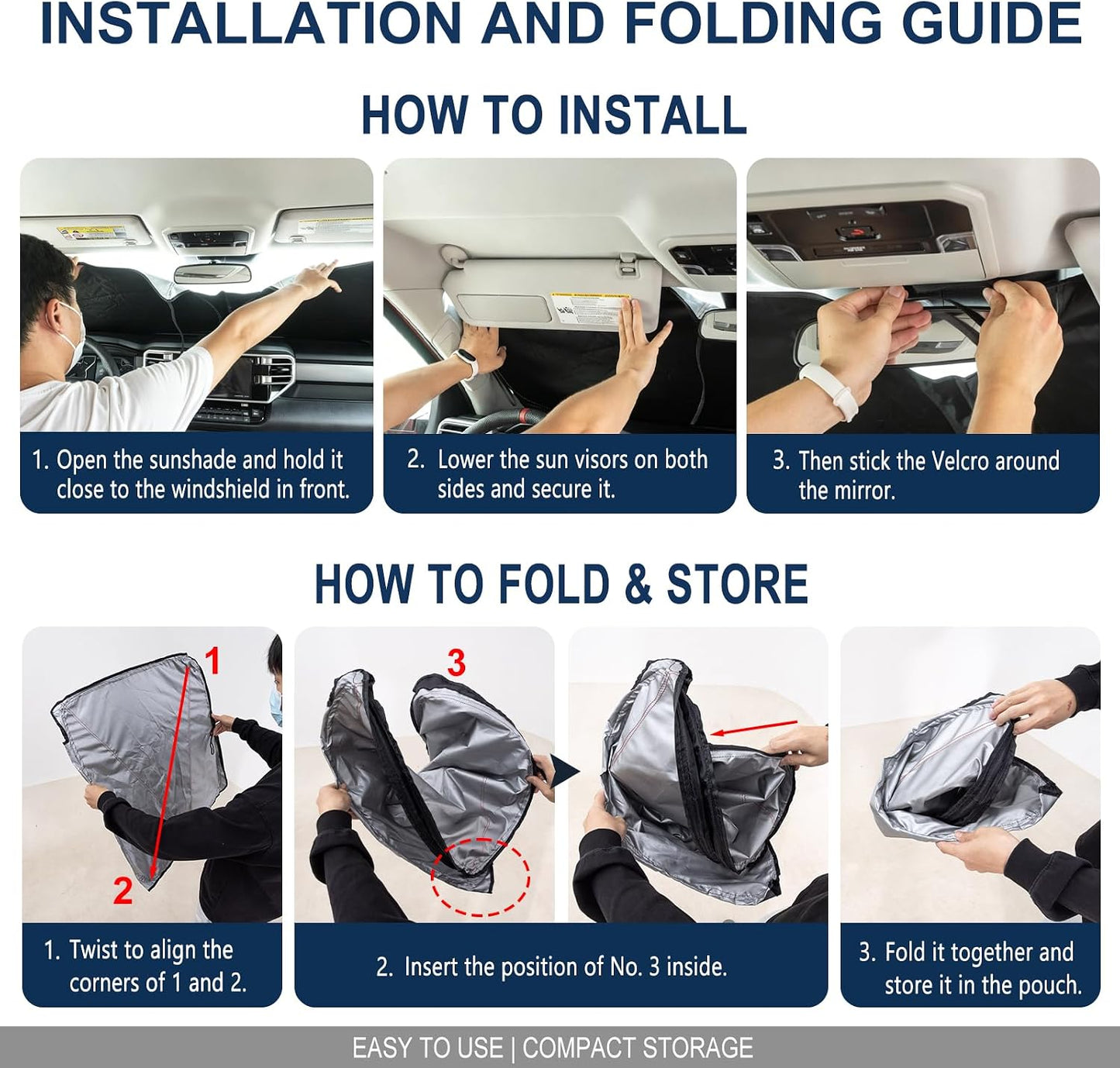 INSTALLATION AND FOLDING GUIDE

HOW TO INSTALL

1. Open the sunshade and hold it close to the windshield in front.

2. Lower the sun visors on both sides and secure it.

3. Then stick the Velcro around the mirror.

HOW TO FOLD & STORE

1

2

3

1. Twist to align the corners of 1 and 2.

2. Insert the position of No. 3 inside.

3. Fold it together and store it in the pouch.

EASY TO USE | COMPACT STORAGE