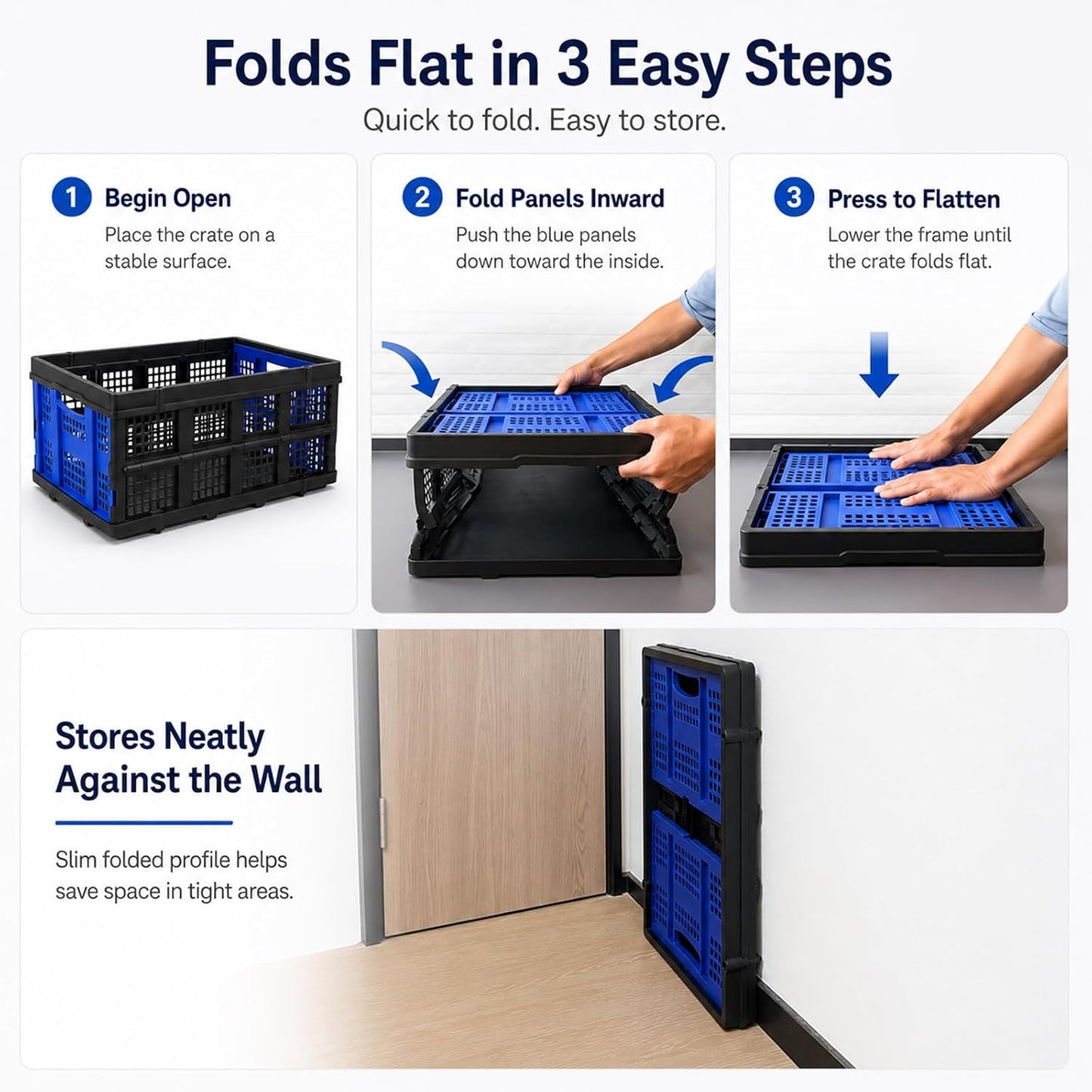 Folds Flat in 3 Easy Steps

Quick to fold. Easy to store.

1 Begin Open

Place the crate on a stable surface.

2 Fold Panels Inward

Push the blue panels down toward the inside.

3 Press to Flatten

Lower the frame until the crate folds flat.

Stores Neatly Against the Wall

Slim folded profile helps save space in tight areas.